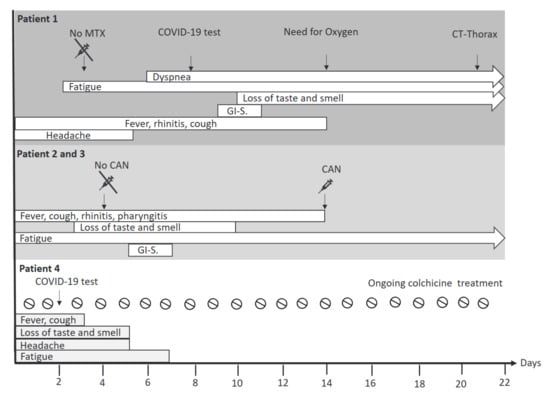 Patient 1
No MTX
COVID-19 test
Need for Oxygen
CT-Thorax
Dyspnea
Fatigue
Loss of taste and smell
GI-S.
Fever, rhinitis, cough
Headache

Patient 2 and 3
No CAN
CAN
Fever, cough, rhinitis, pharyngitis
Loss of taste and smell
Fatigue
GI-S.

Patient 4
COVID-19 test
Ongoing colchicine treatment
Fever, cough
Loss of taste and smell
Headache
Fatigue

2 4 6 8 10 12 14 16 18 20 22
Days