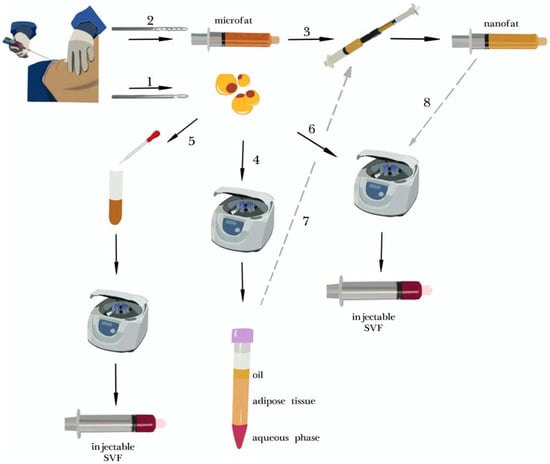 2

microfat

3

nanofat

1

5

4

6

8

7

injectable SVF

oil

adipose tissue

aqueous phase

injectable SVF