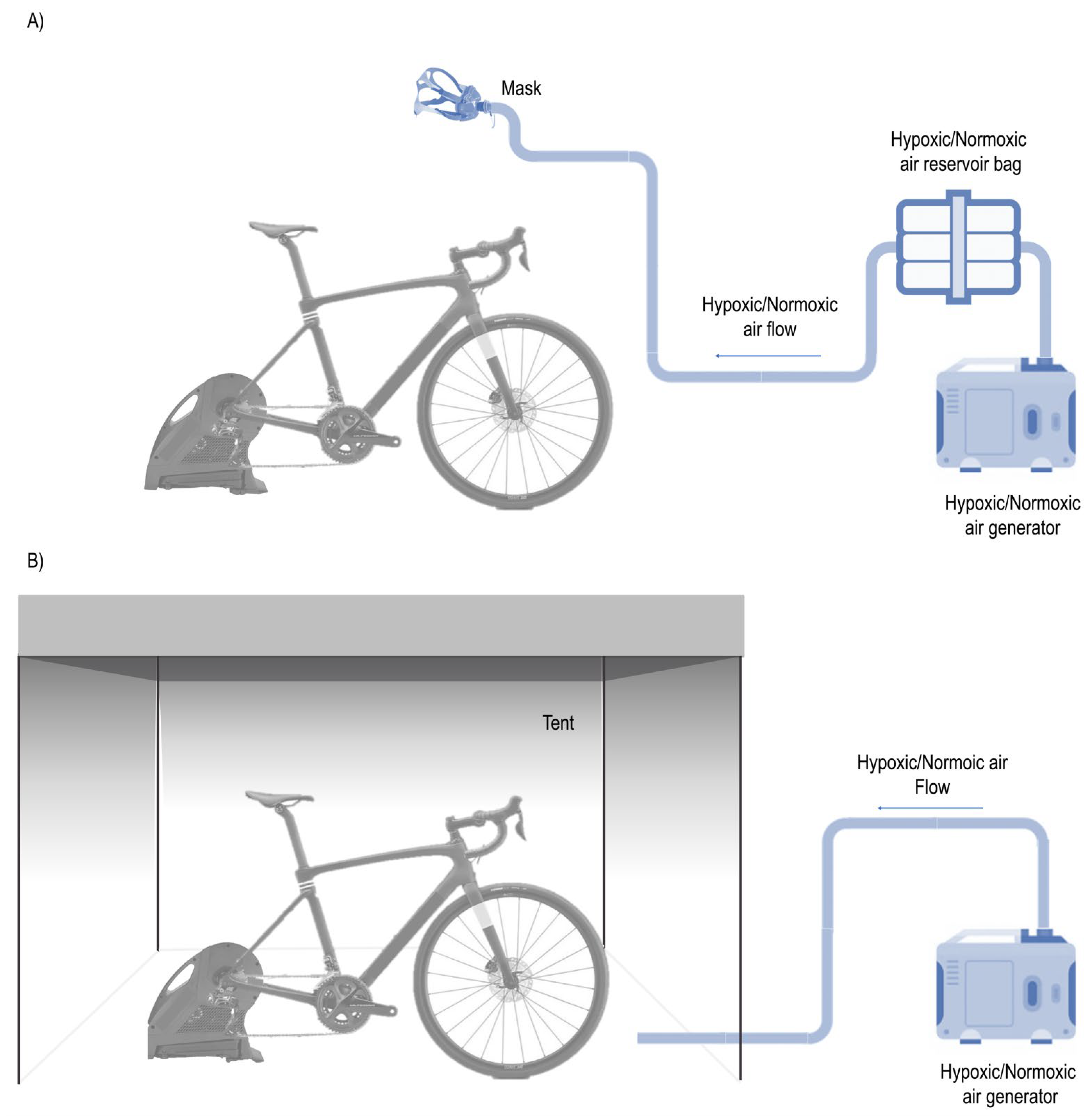 A)

Mask

Hypoxic/Normoxic air reservoir bag

Hypoxic/Normoxic air flow

Hypoxic/Normoxic air generator

B)

Tent

Hypoxic/Normoic air Flow

Hypoxic/Normoxic air generator