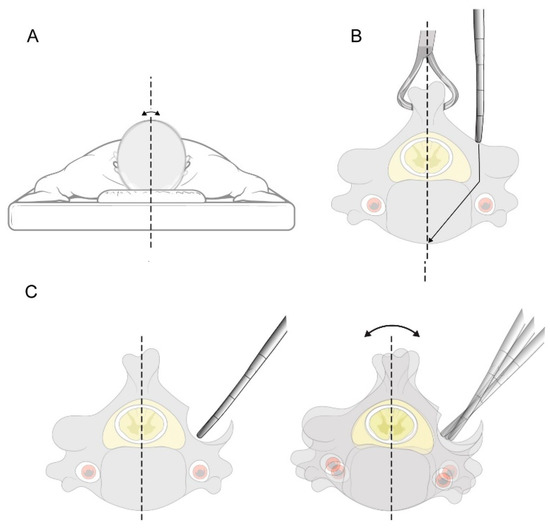 A

B

C