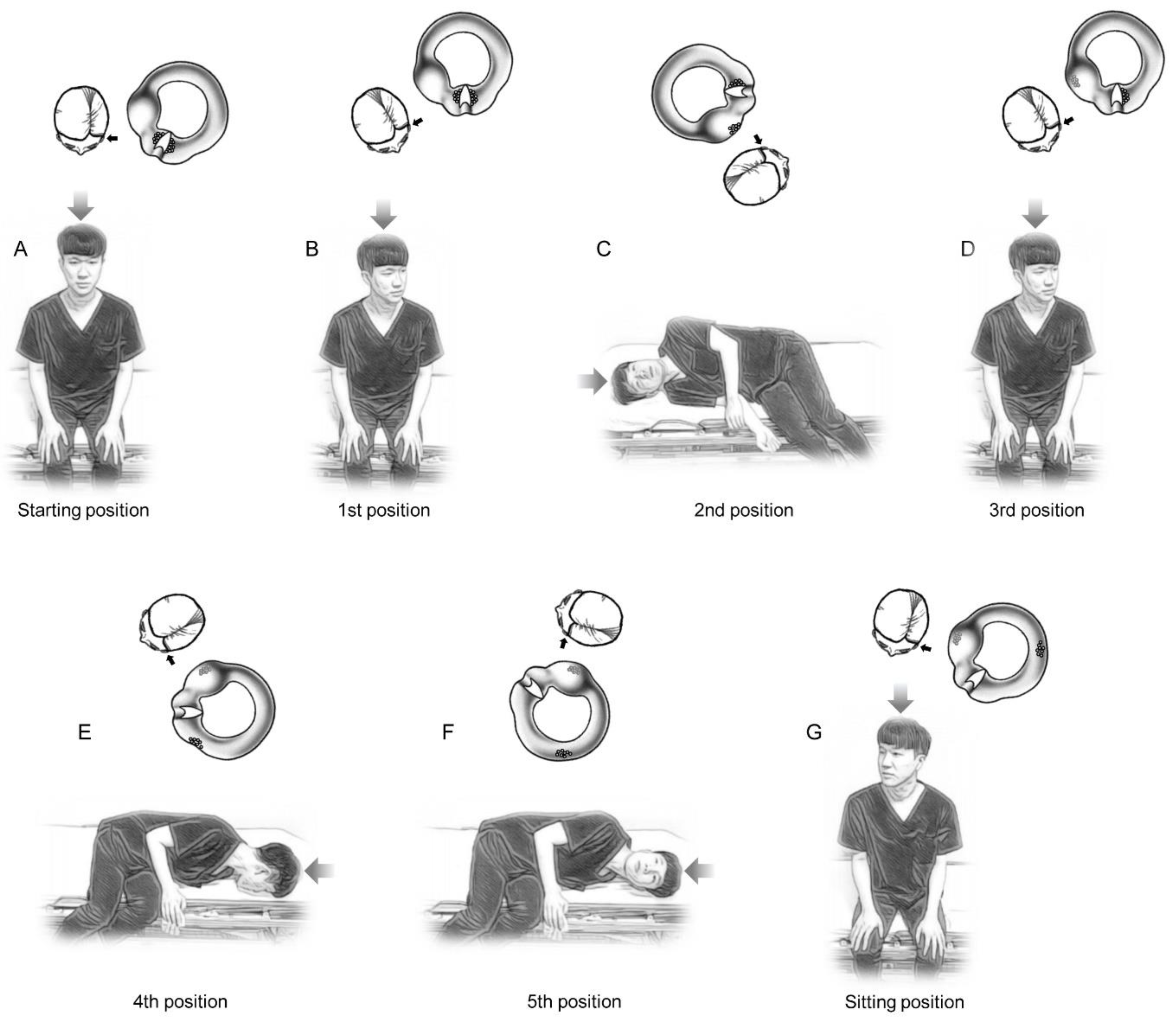 A

Starting position

B

1st position

C

2nd position

D

3rd position

E

4th position

F

5th position

G

Sitting position