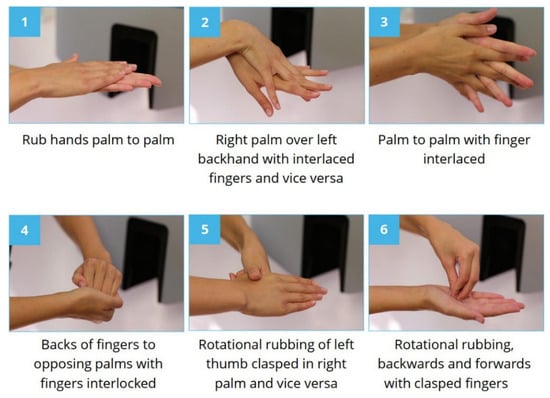 1

Rub hands palm to palm

2

Right palm over left backhand with interlaced fingers and vice versa

3

Palm to palm with finger interlaced

4

Backs of fingers to opposing palms with fingers interlocked

5

Rotational rubbing of left thumb clasped in right palm and vice versa

6

Rotational rubbing, backwards and forwards with clasped fingers