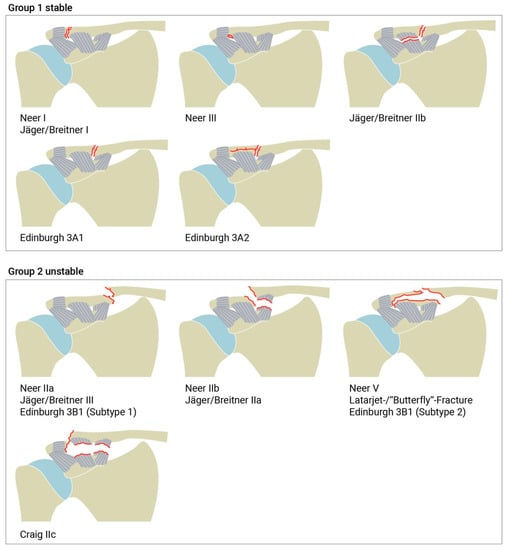 Group 1 stable

Neer I
Jäger/Breitner I

Neer III

Jäger/Breitner IIb

Edinburgh 3A1

Edinburgh 3A2

Group 2 unstable

Neer IIa
Jäger/Breitner III
Edinburgh 3B1 (Subtype 1)

Neer IIb
Jäger/Breitner IIa

Neer V
Latarjet-/"Butterfly"-Fracture
Edinburgh 3B1 (Subtype 2)

Craig IIc