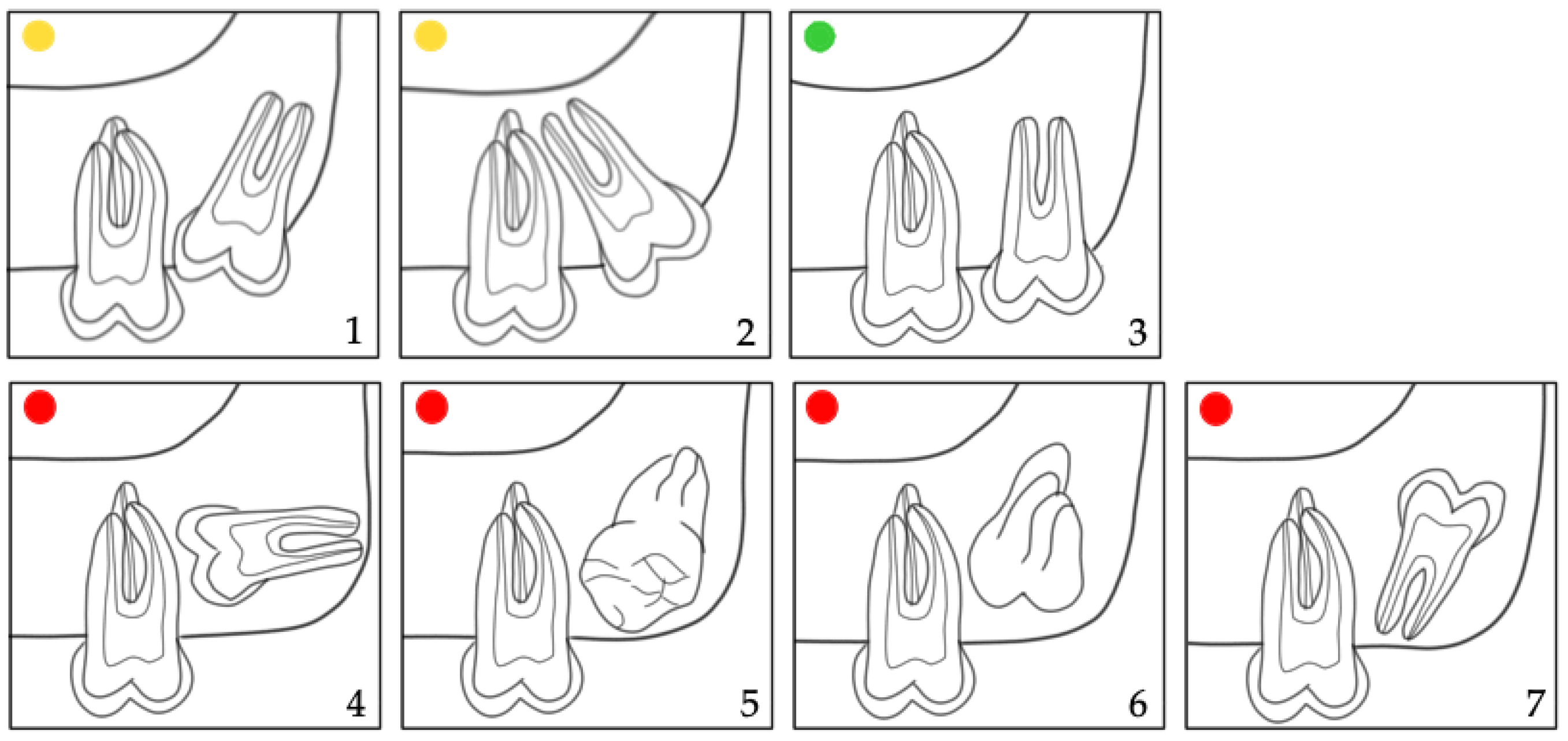 1

2

3

4

5

6

7