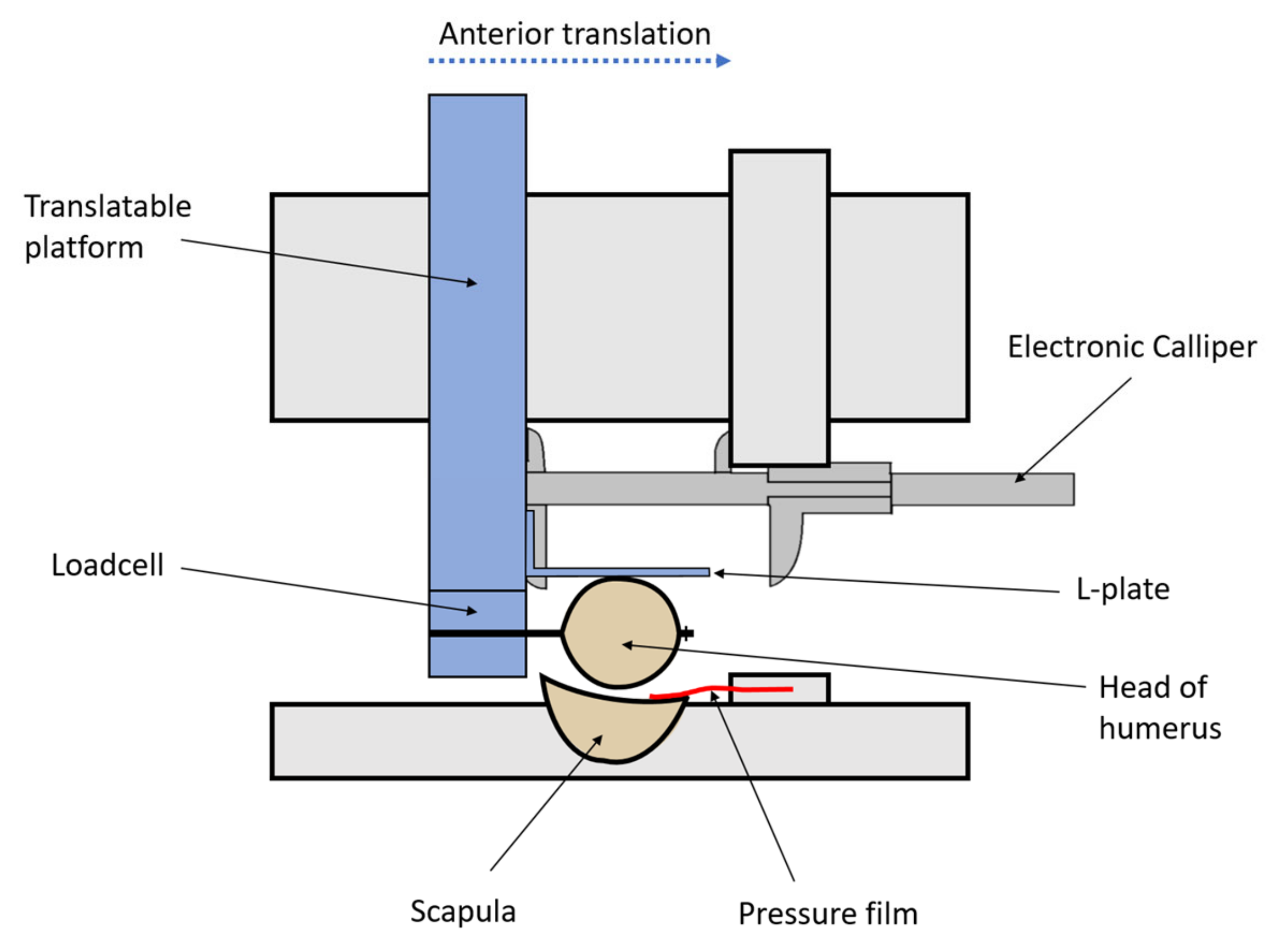 Anterior translation

Translatable platform

Electronic Calliper

Loadcell

L-plate

Head of humerus

Scapula

Pressure film