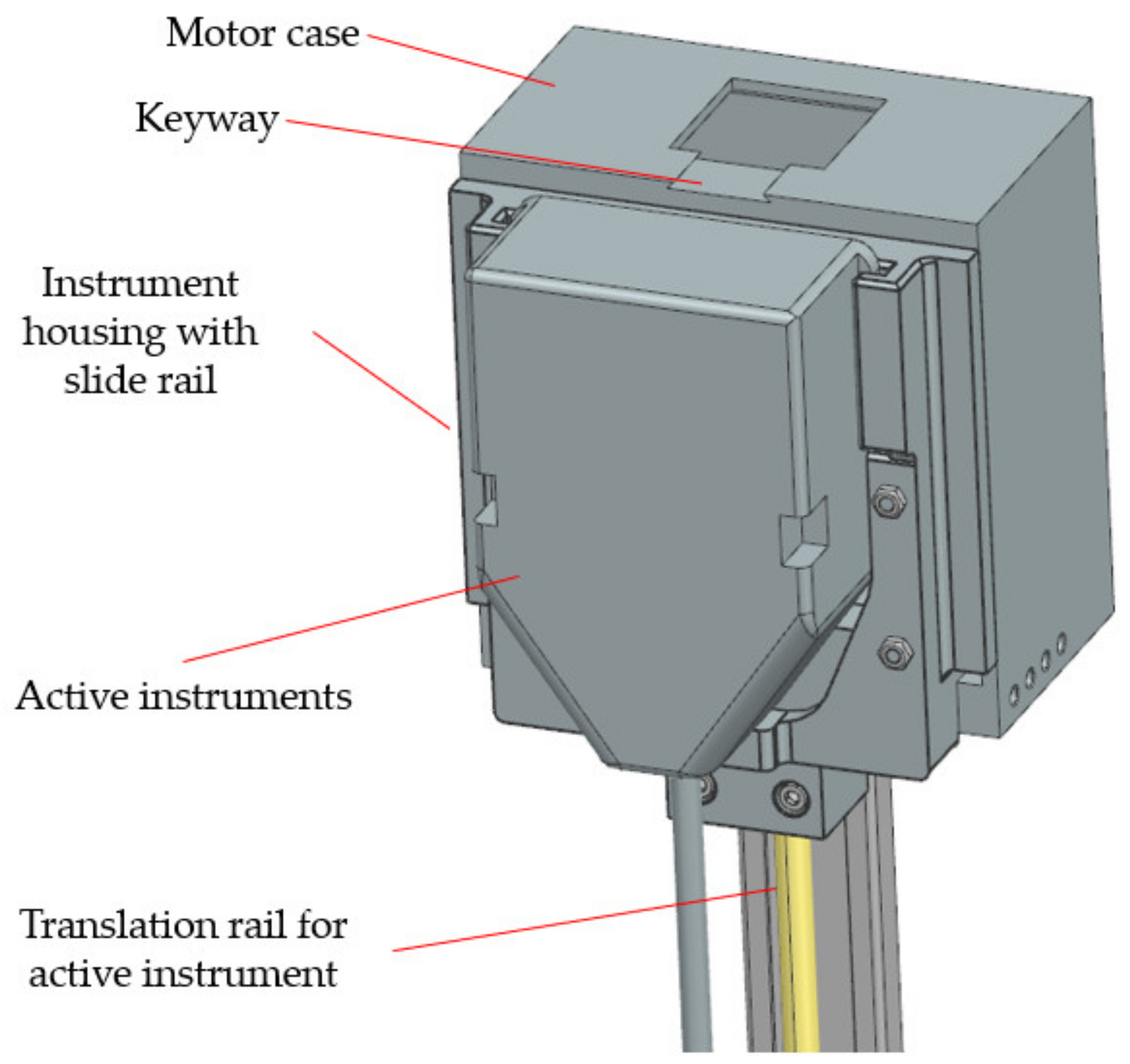 Motor case

Keyway

Instrument housing with slide rail

Active instruments

Translation rail for active instrument