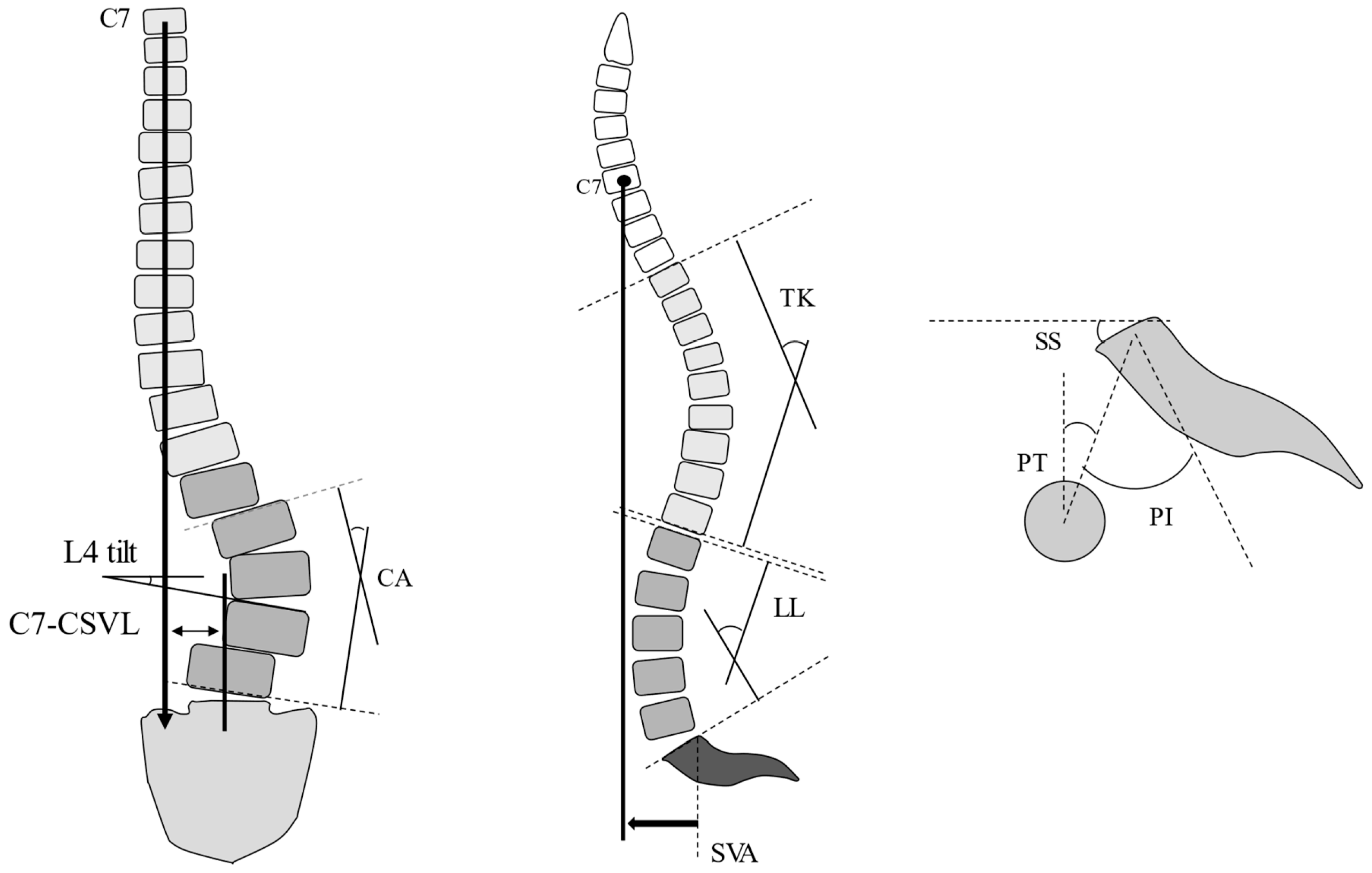 C7
L4 tilt
C7-CSVL
CA
C7
TK
LL
SVA
SS
PT
PI