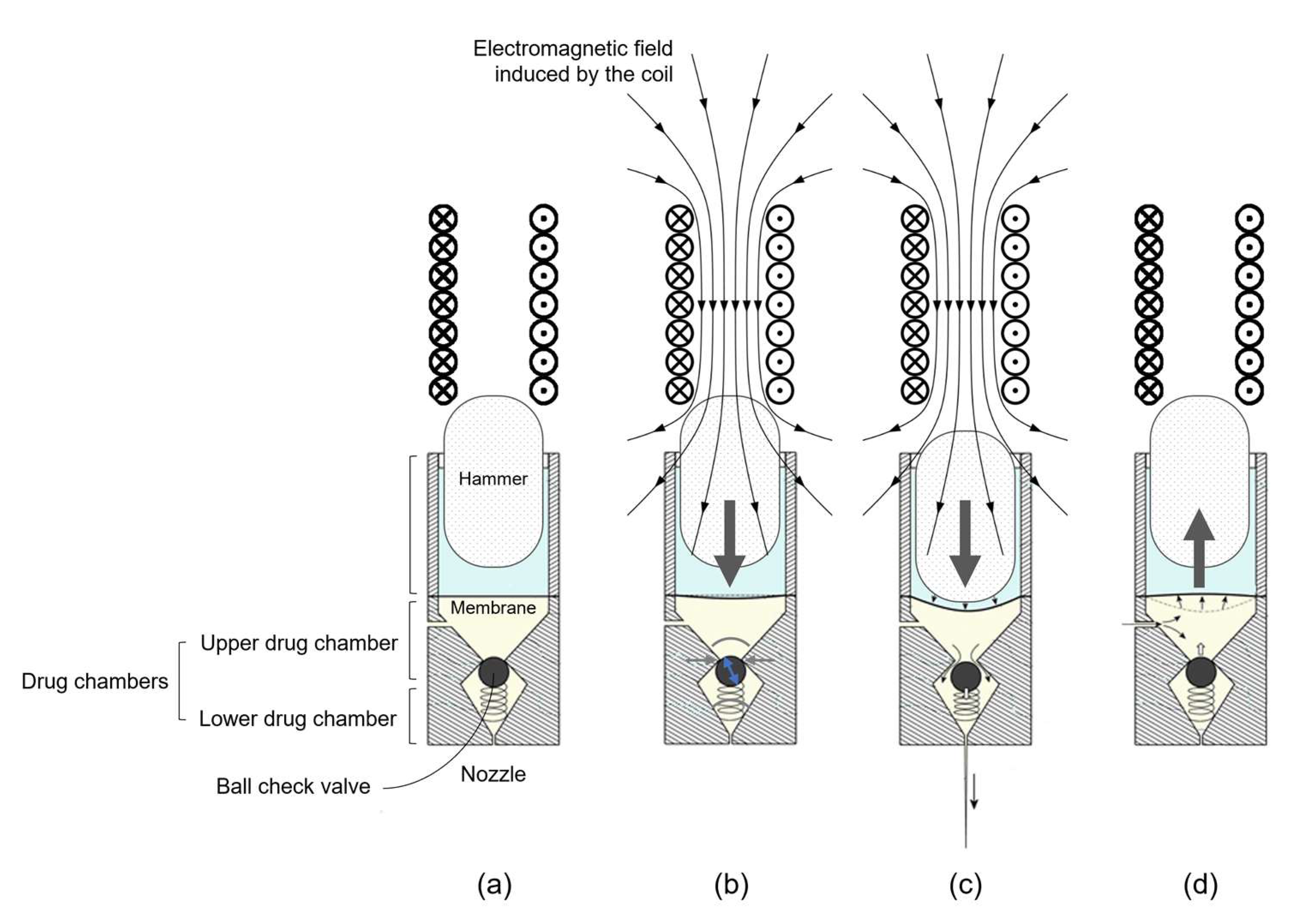 Electromagnetic field induced by the coil

Hammer

Membrane

Upper drug chamber

Drug chambers

Lower drug chamber

Ball check valve

Nozzle

(a)

(b)

(c)

(d)