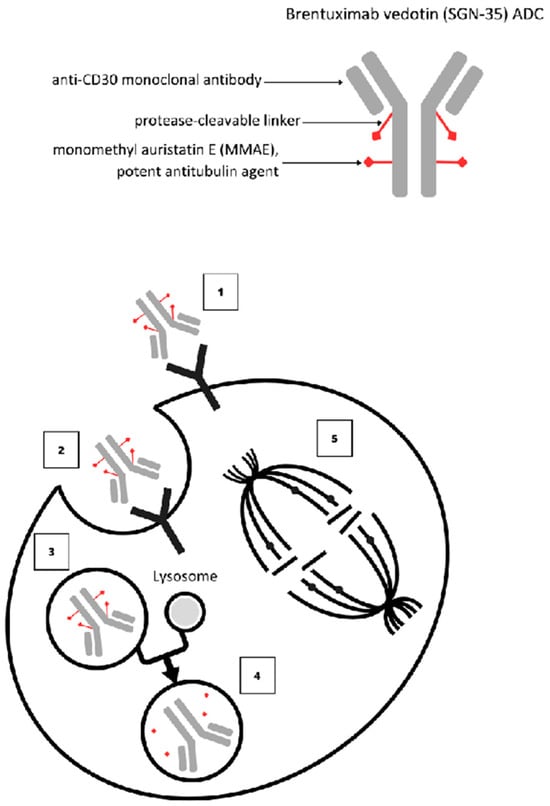 Brentuximab vedotin (SGN-35) ADC

anti-CD30 monoclonal antibody

protease-cleavable linker

monomethyl auristatin E (MMAE), potent antitubulin agent

1

2

5

3

Lysosome

4