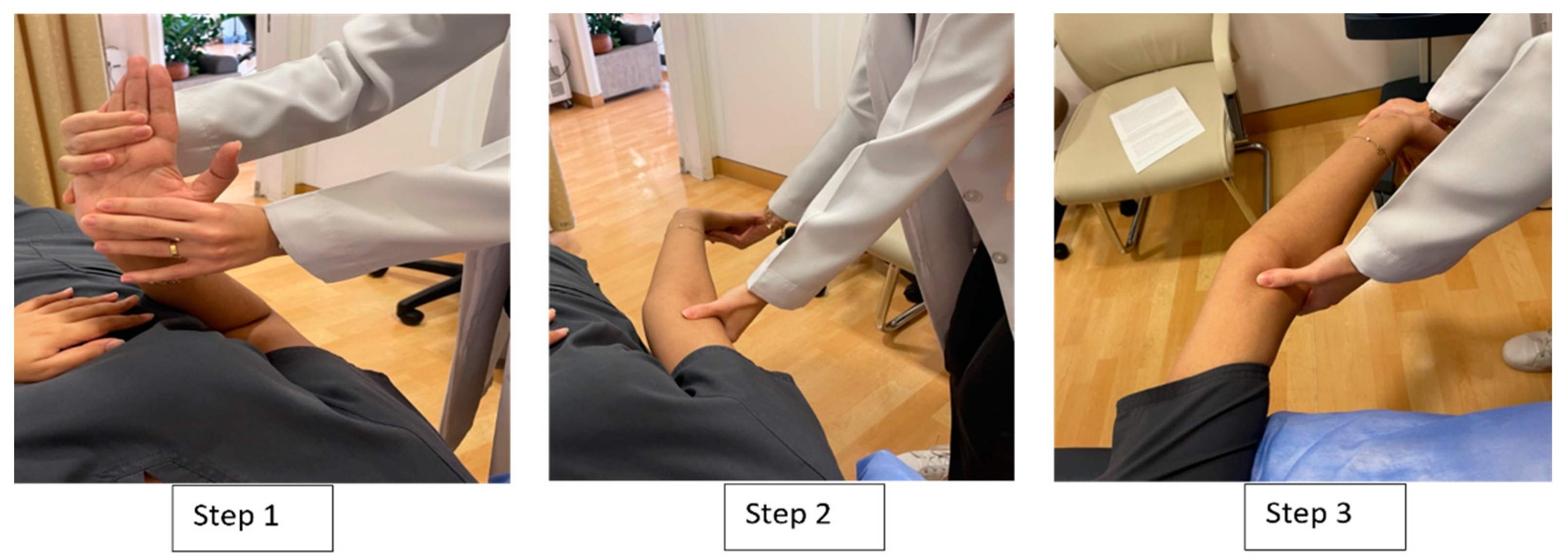 Step 1

Step 2

Step 3