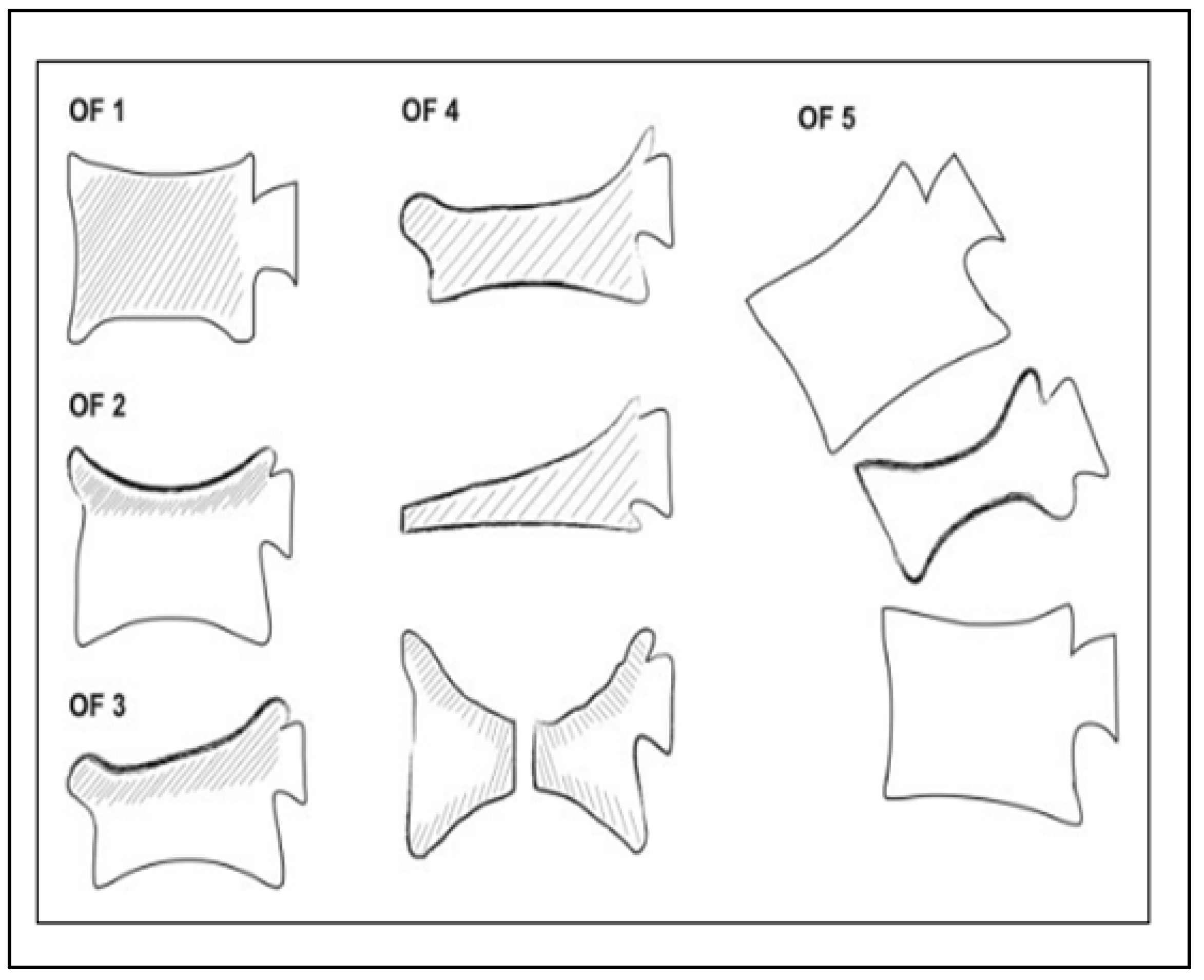 OF 1

OF 2

OF 3

OF 4

OF 5