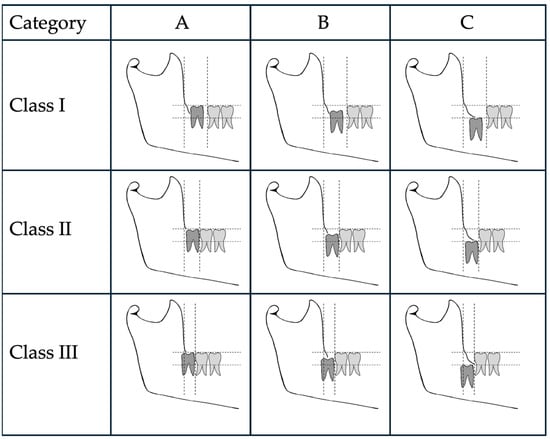 | Category | A | B | C |
|---|---|---|---|
| Class I | | | |
| Class II | | | |
| Class III | | | |