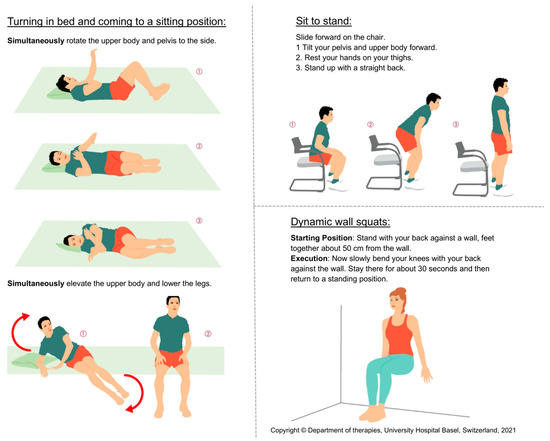 Turning in bed and coming to a sitting position:

**Simultaneously** rotate the upper body and pelvis to the side.

①

②

③

**Simultaneously** elevate the upper body and lower the legs.

①

②

Sit to stand:

Slide forward on the chair.
1 Tilt your pelvis and upper body forward.
2. Rest your hands on your thighs.
3. Stand up with a straight back.

①

②

③

Dynamic wall squats:

**Starting Position**: Stand with your back against a wall, feet together about 50 cm from the wall.
**Execution**: Now slowly bend your knees with your back against the wall. Stay there for about 30 seconds and then return to a standing position.

Copyright © Department of therapies, University Hospital Basel, Switzerland, 2021