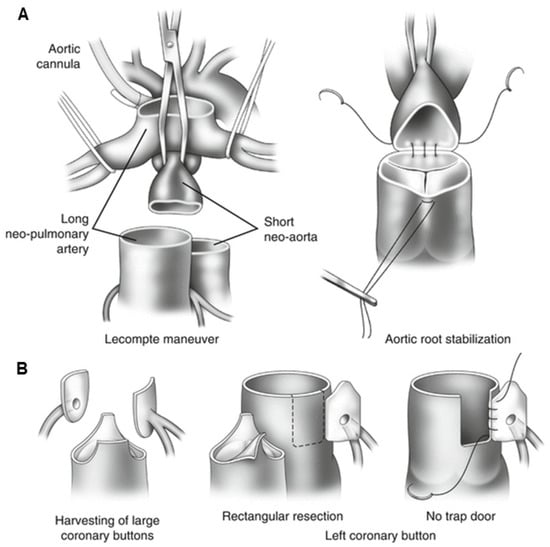 A

Aortic cannula

Long neo-pulmonary artery

Short neo-aorta

Lecompte maneuver

Aortic root stabilization

B

Harvesting of large coronary buttons

Rectangular resection

No trap door

Left coronary button