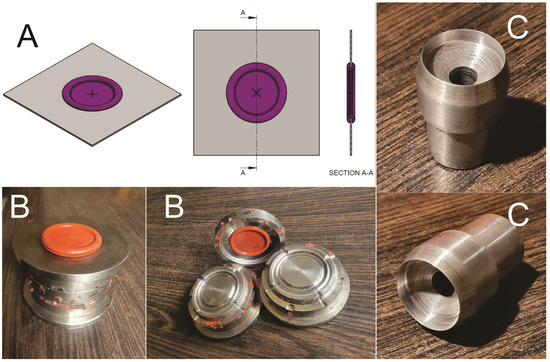 A

A

A

SECTION A-A

C

B

B

C