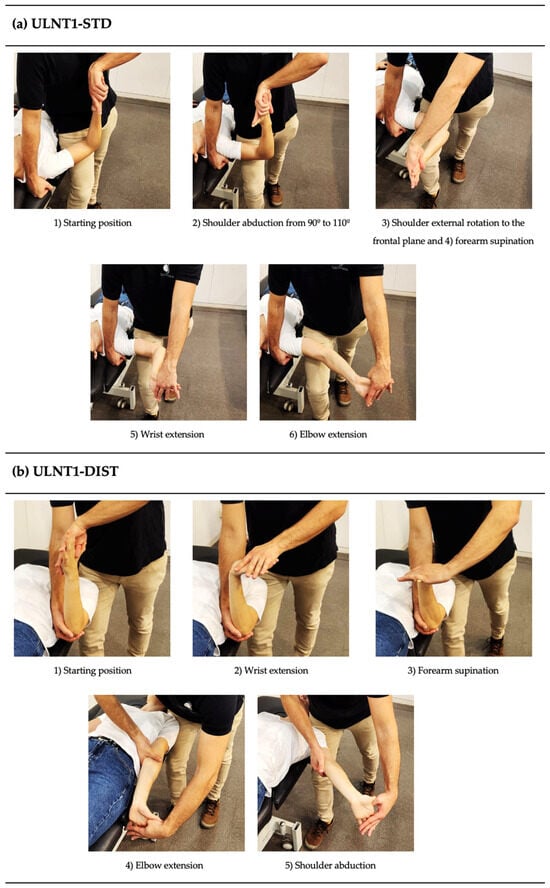 (a) ULNT1-STD

1) Starting position

2) Shoulder abduction from 90º to 110º

3) Shoulder external rotation to the frontal plane and 4) forearm supination

5) Wrist extension

6) Elbow extension

(b) ULNT1-DIST

1) Starting position

2) Wrist extension

3) Forearm supination

4) Elbow extension

5) Shoulder abduction