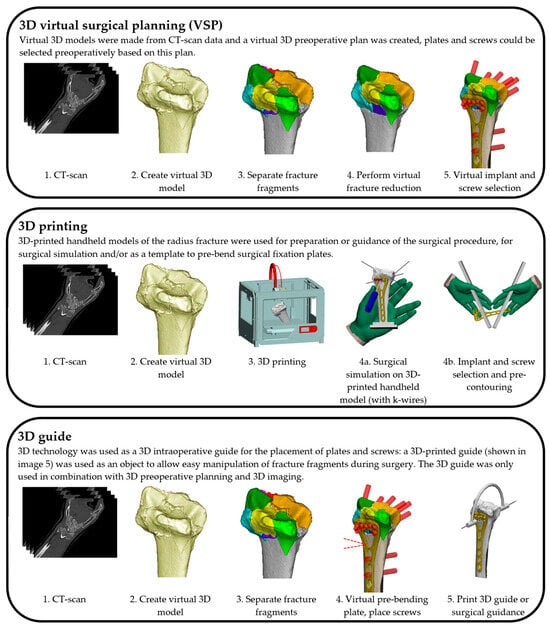 3D virtual surgical planning (VSP)

Virtual 3D models were made from CT-scan data and a virtual 3D preoperative plan was created, plates and screws could be selected preoperatively based on this plan.

1. CT-scan

2. Create virtual 3D model

3. Separate fracture fragments

4. Perform virtual fracture reduction

5. Virtual implant and screw selection

3D printing

3D-printed handheld models of the radius fracture were used for preparation or guidance of the surgical procedure, for surgical simulation and/or as a template to pre-bend surgical fixation plates.

1. CT-scan

2. Create virtual 3D model

3. 3D printing

4a. Surgical simulation on 3D-printed handheld model (with k-wires)

4b. Implant and screw selection and pre-contouring

3D guide

3D technology was used as a 3D intraoperative guide for the placement of plates and screws: a 3D-printed guide (shown in image 5) was used as an object to allow easy manipulation of fracture fragments during surgery. The 3D guide was only used in combination with 3D preoperative planning and 3D imaging.

1. CT-scan

2. Create virtual 3D model

3. Separate fracture fragments

4. Virtual pre-bending plate, place screws

5. Print 3D guide or surgical guidance