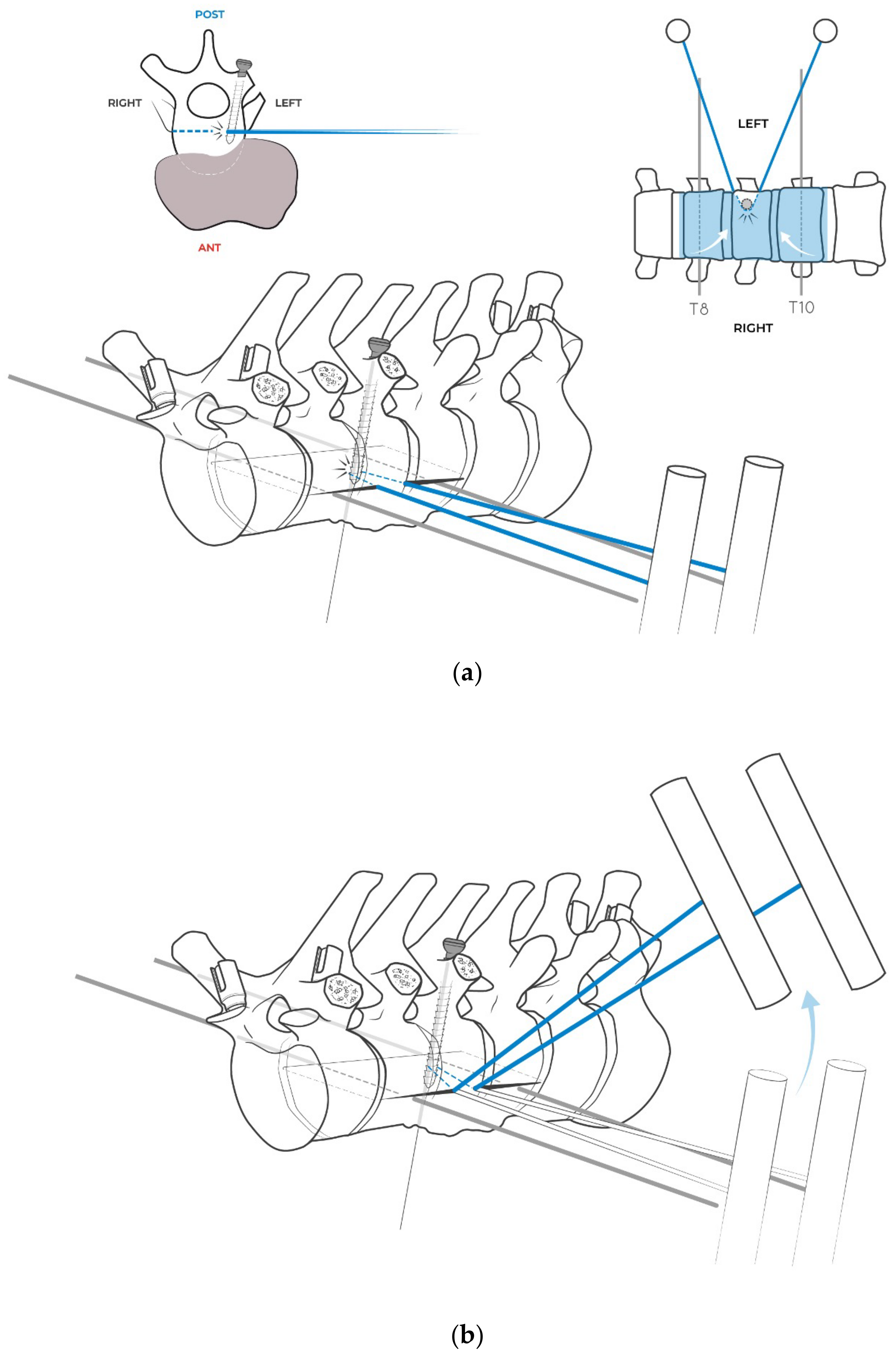 POST
RIGHT
LEFT
ANT

LEFT
T8
T10
RIGHT

(a)

(b)