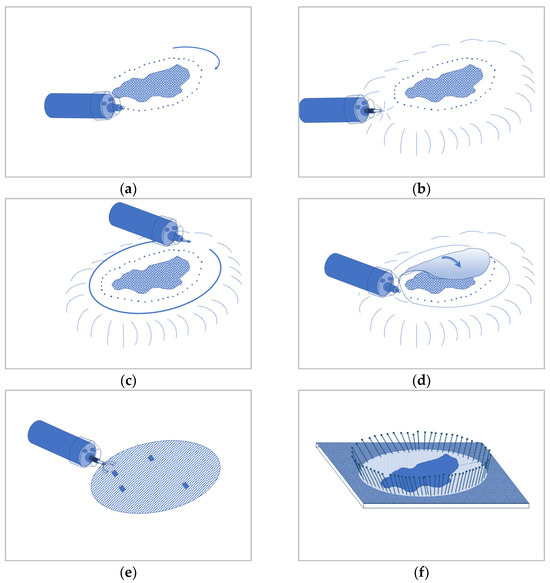 (a)

(b)

(c)

(d)

(e)

(f)