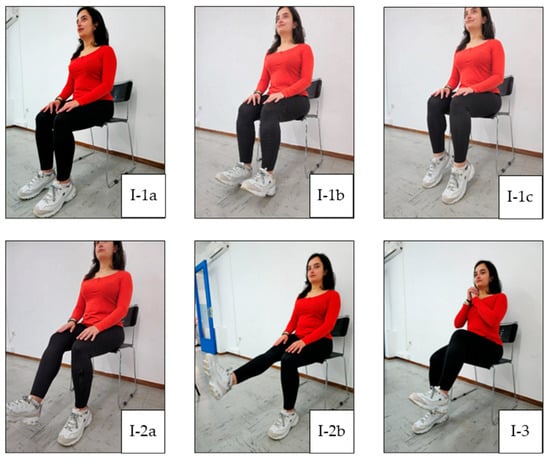 I-1a

I-1b

I-1c

I-2a

I-2b

I-3