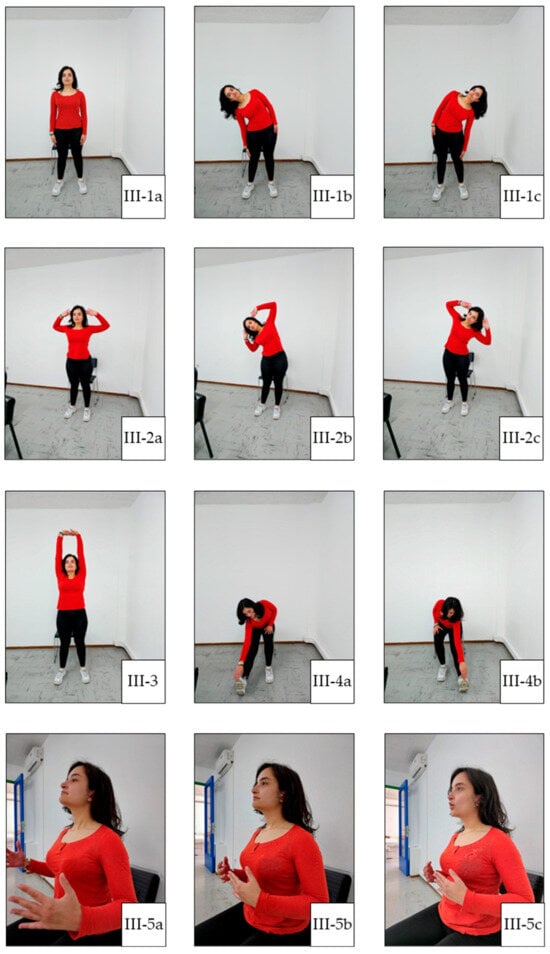 III-1a

III-1b

III-1c

III-2a

III-2b

III-2c

III-3

III-4a

III-4b

III-5a

III-5b

III-5c