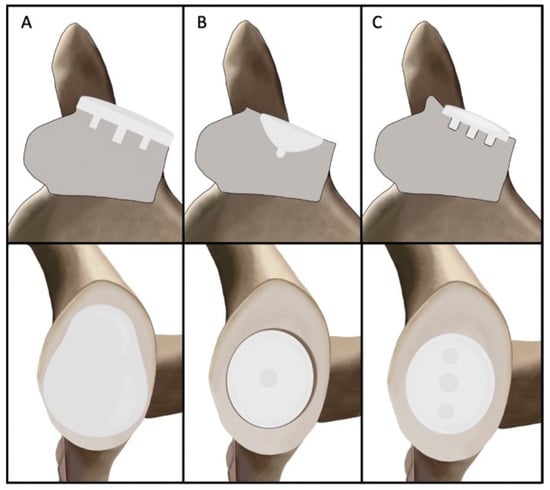 A

B

C