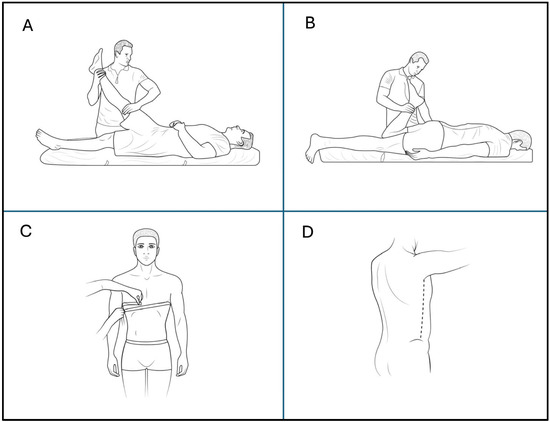 A

B

C

D