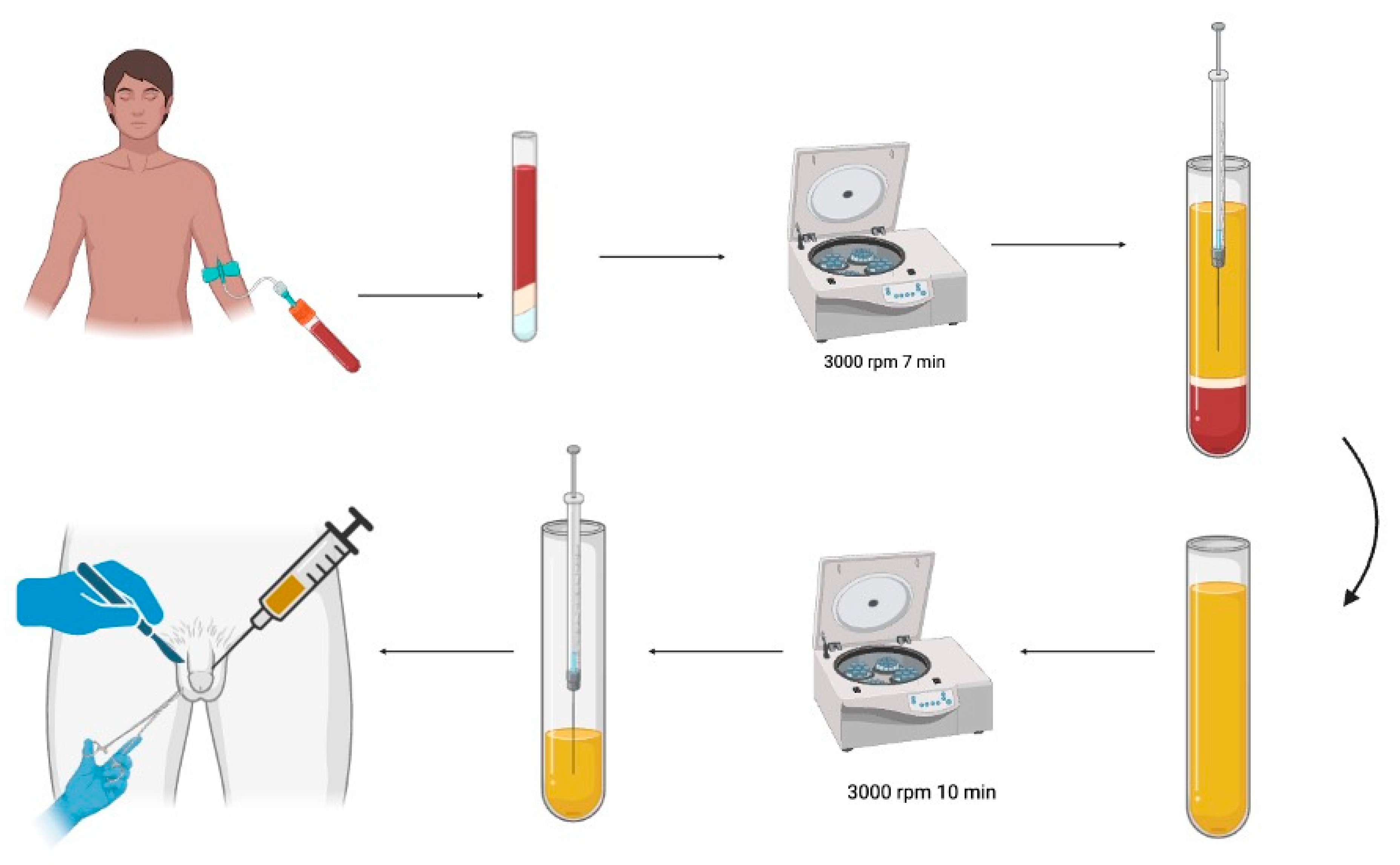 3000 rpm 7 min

3000 rpm 10 min