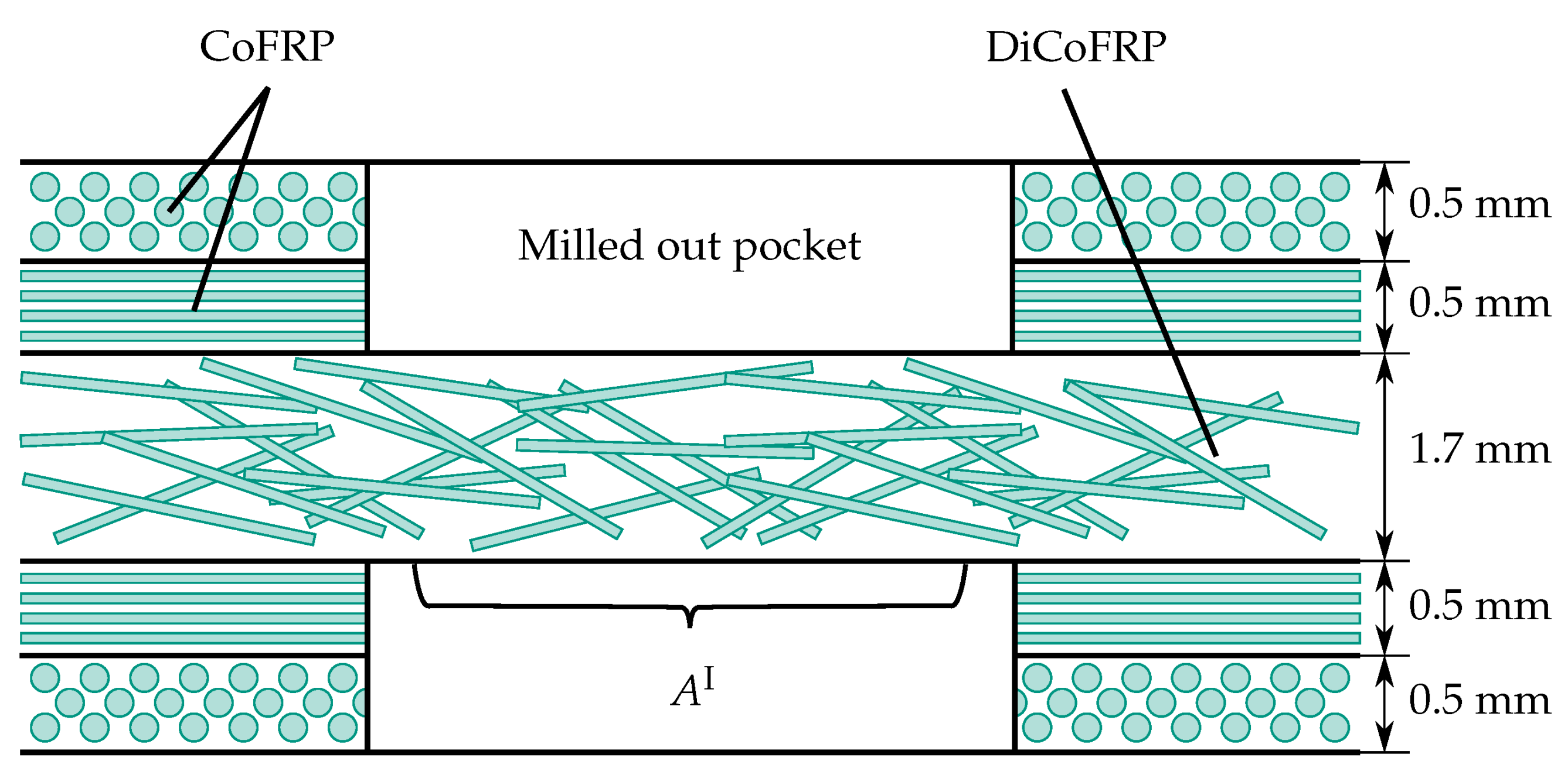 CoFRP

DiCoFRP

Milled out pocket

0.5 mm

0.5 mm

1.7 mm

0.5 mm

0.5 mm

$A^{\mathrm{I}}$