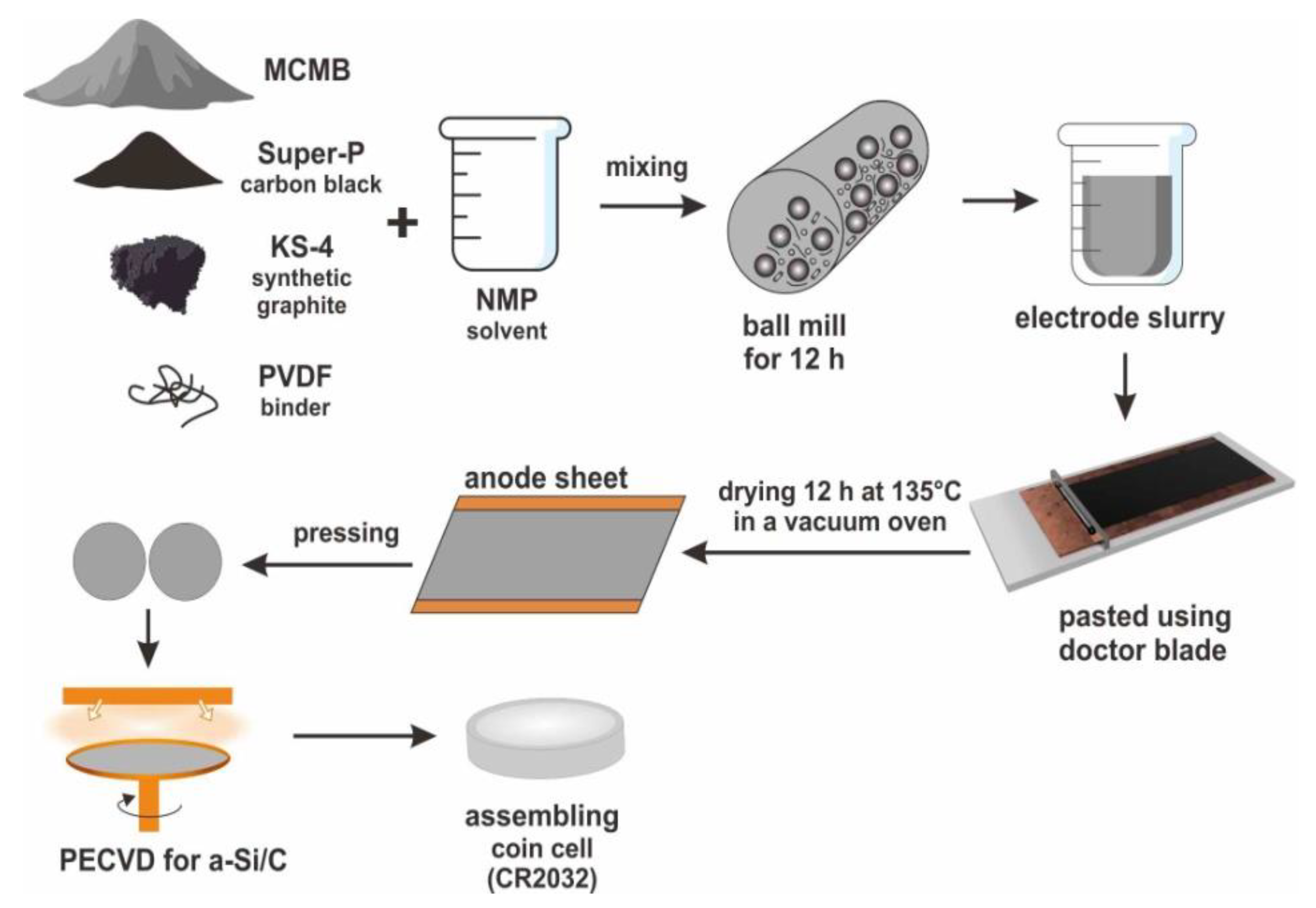 MCMB

Super-P
carbon black

KS-4
synthetic
graphite

PVDF
binder

+

NMP
solvent

mixing

ball mill
for 12 h

electrode slurry

pasted using
doctor blade

drying 12 h at 135°C
in a vacuum oven

anode sheet

pressing

PECVD for a-Si/C

assembling
coin cell
(CR2032)