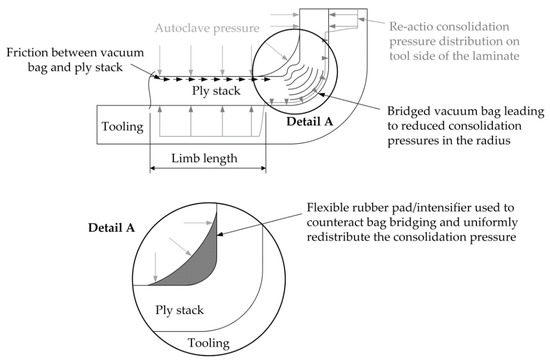 Autoclave pressure

Re-actio consolidation pressure distribution on tool side of the laminate

Friction between vacuum bag and ply stack

Ply stack

Tooling

Detail A

Bridged vacuum bag leading to reduced consolidation pressures in the radius

Limb length

Detail A

Flexible rubber pad/intensifier used to counteract bag bridging and uniformly redistribute the consolidation pressure

Ply stack

Tooling