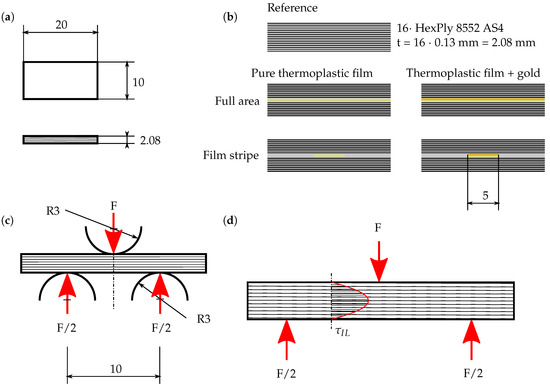 (a)

20

10

2.08

(b)

Reference

16· HexPly 8552 AS4
t = 16 · 0.13 mm = 2.08 mm

Pure thermoplastic film

Thermoplastic film + gold

Full area

Film stripe

5

(c)

R3

F

F/2

F/2

R3

10

(d)

F

$\tau_{IL}$

F/2

F/2