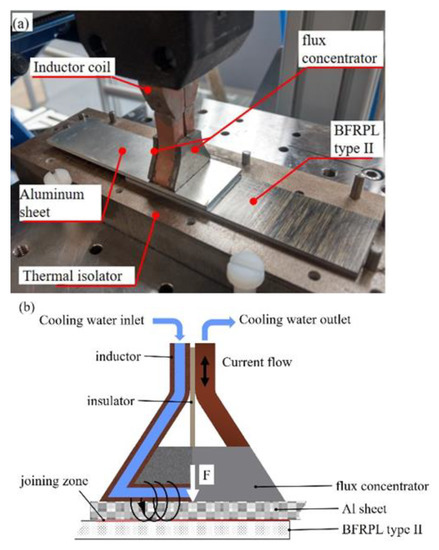 (a)

Inductor coil

flux concentrator

BFRPL type II

Aluminum sheet

Thermal isolator

(b)

Cooling water inlet

Cooling water outlet

inductor

Current flow

insulator

F

joining zone

flux concentrator

Al sheet

BFRPL type II