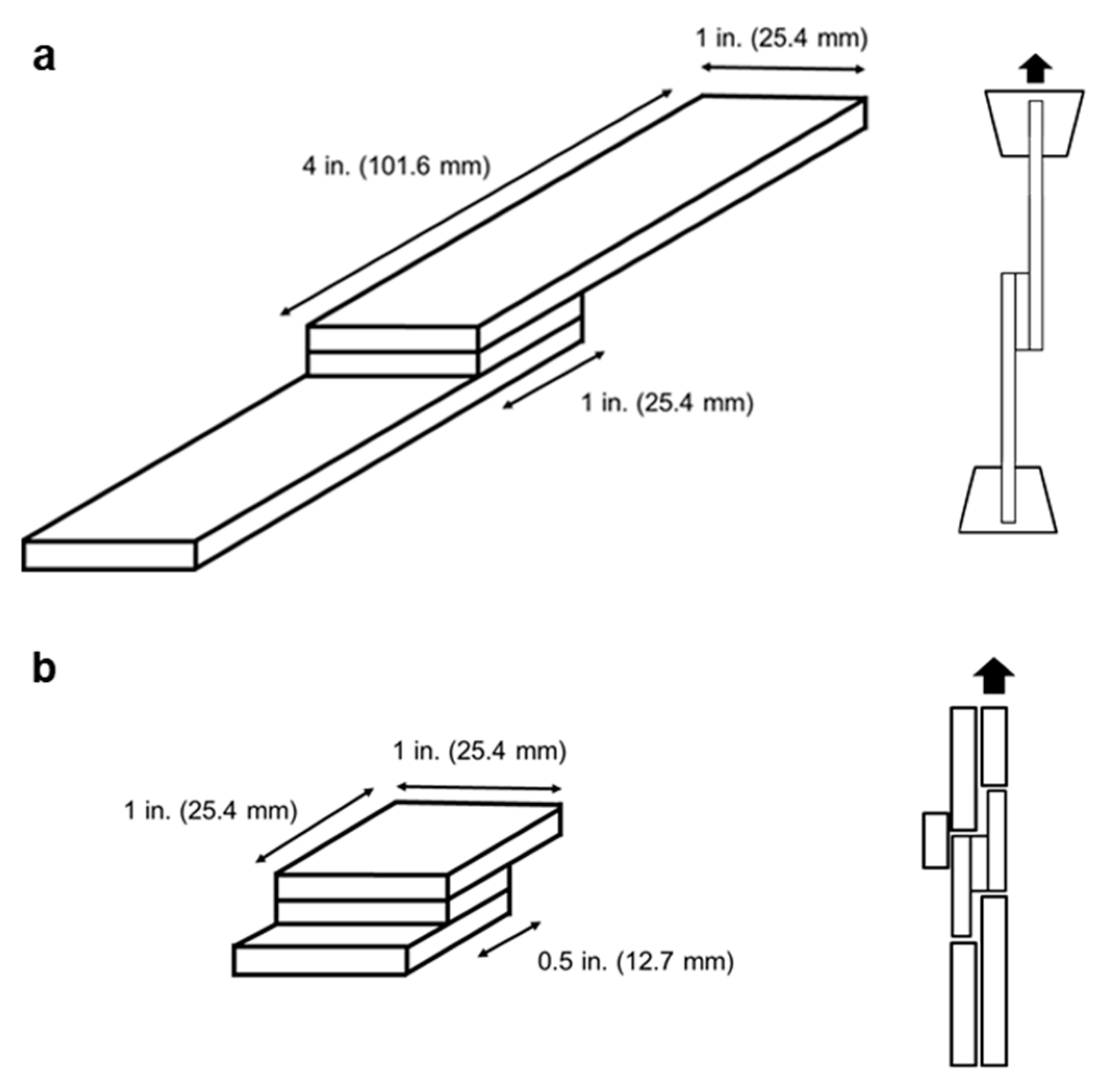 a

1 in. (25.4 mm)

4 in. (101.6 mm)

1 in. (25.4 mm)

b

1 in. (25.4 mm)

1 in. (25.4 mm)

0.5 in. (12.7 mm)