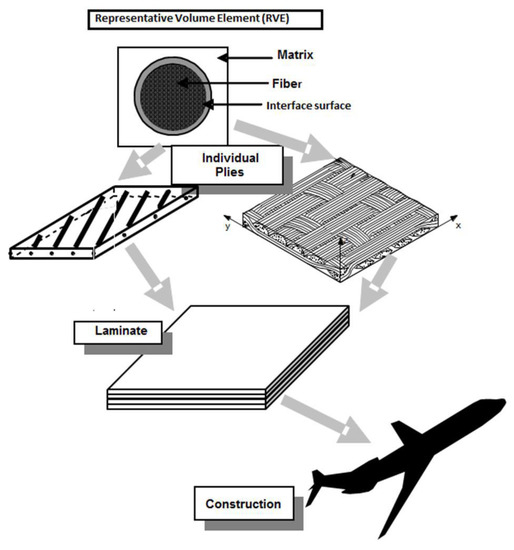 Representative Volume Element (RVE)

Matrix

Fiber

Interface surface

Individual Plies

y

x

Laminate

Construction