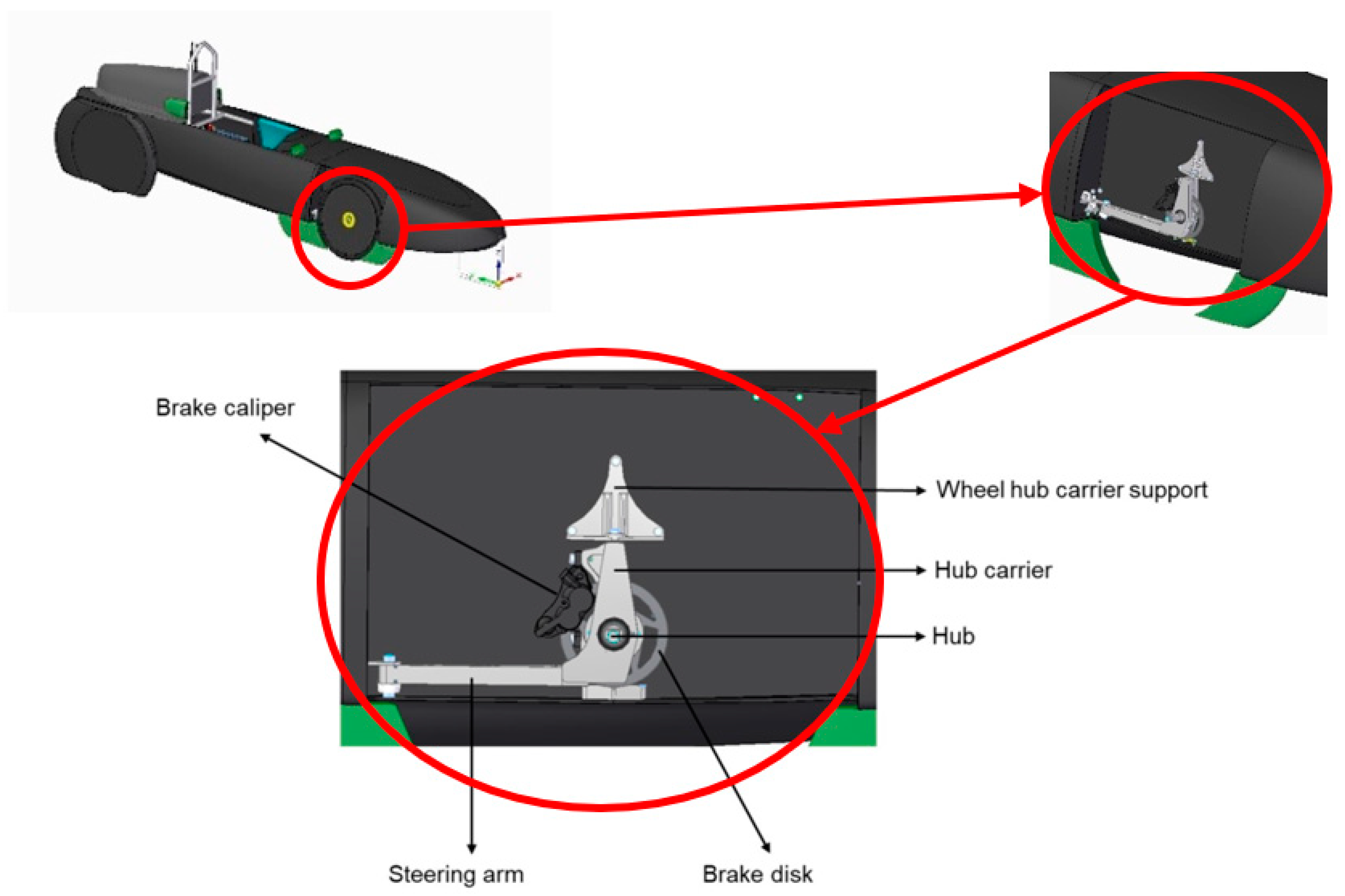 Brake caliper

Wheel hub carrier support

Hub carrier

Hub

Steering arm

Brake disk