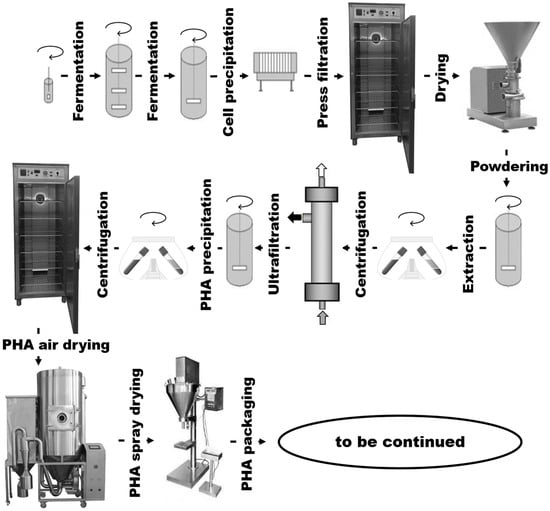 Fermentation
Fermentation
Cell precipitation
Press filtration
Drying
Powdering
Extraction
Centrifugation
Ultrafiltration
PHA precipitation
Centrifugation
PHA air drying
PHA spray drying
PHA packaging
to be continued