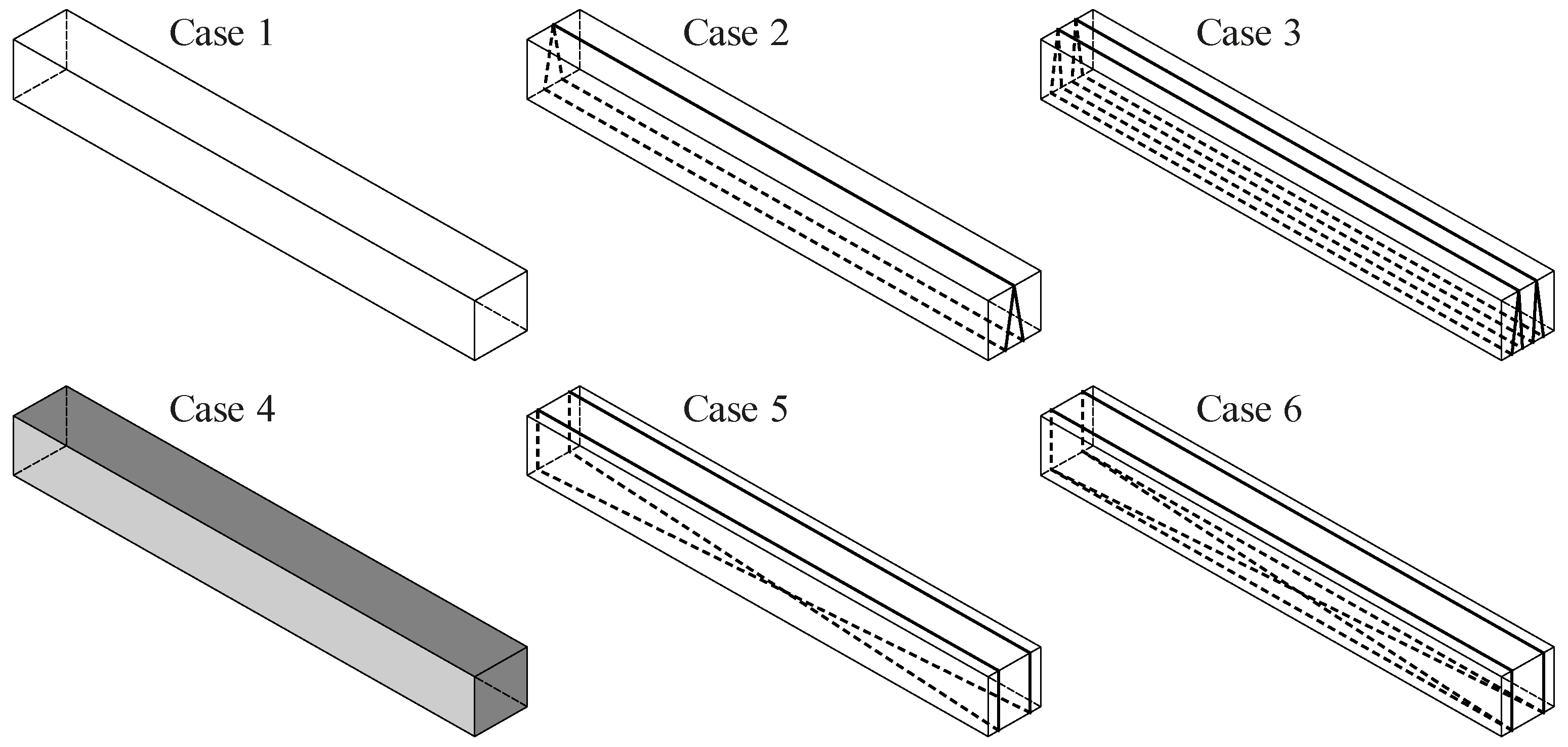 Case 1

Case 2

Case 3

Case 4

Case 5

Case 6