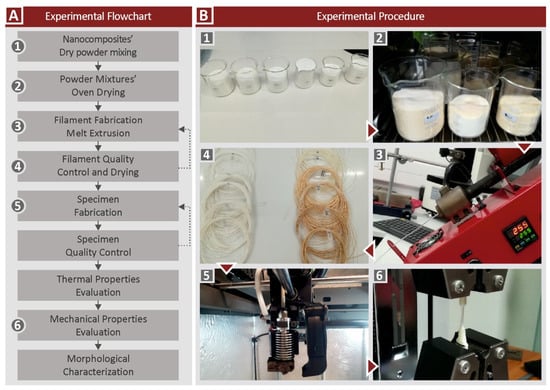 A Experimental Flowchart

1 Nanocomposites' Dry powder mixing

2 Powder Mixtures' Oven Drying

3 Filament Fabrication Melt Extrusion

4 Filament Quality Control and Drying

5 Specimen Fabrication

Specimen Quality Control

Thermal Properties Evaluation

6 Mechanical Properties Evaluation

Morphological Characterization

B Experimental Procedure

1

2

4

3

255

5

6