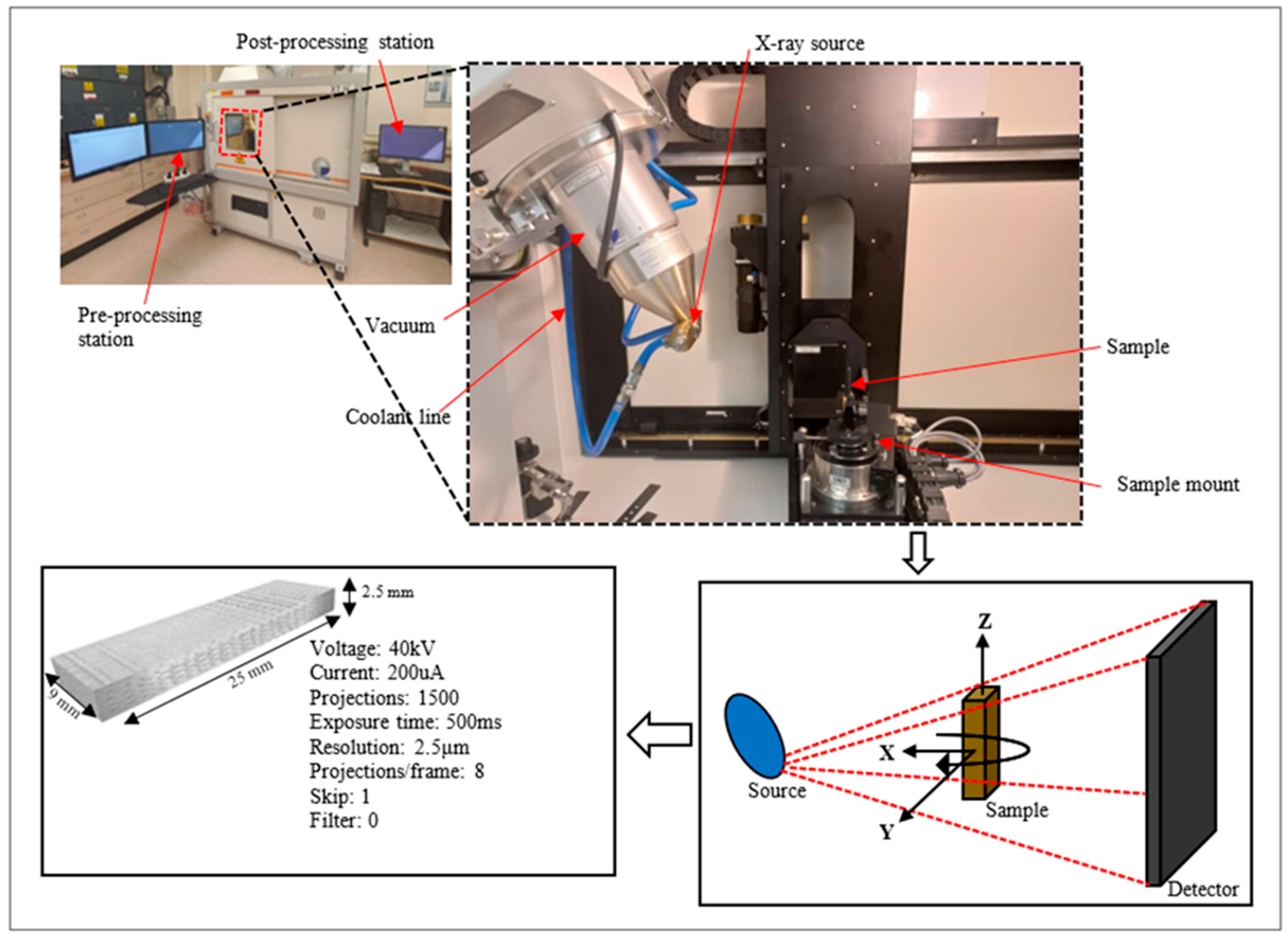 Post-processing station

X-ray source

Pre-processing station

Vacuum

Coolant line

Sample

Sample mount

2.5 mm

25 mm

9 mm

Voltage: 40kV
Current: 200uA
Projections: 1500
Exposure time: 500ms
Resolution: 2.5µm
Projections/frame: 8
Skip: 1
Filter: 0

Z

X

Y

Source

Sample

Detector