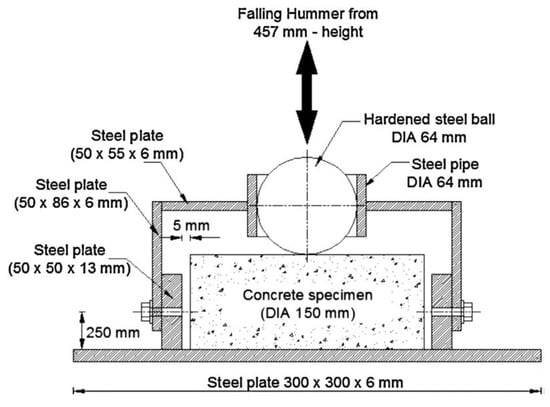 Falling Hummer from
457 mm - height

Hardened steel ball
DIA 64 mm

Steel plate
(50 x 55 x 6 mm)

Steel pipe
DIA 64 mm

Steel plate
(50 x 86 x 6 mm)

5 mm

Steel plate
(50 x 50 x 13 mm)

Concrete specimen
(DIA 150 mm)

250 mm

Steel plate 300 x 300 x 6 mm