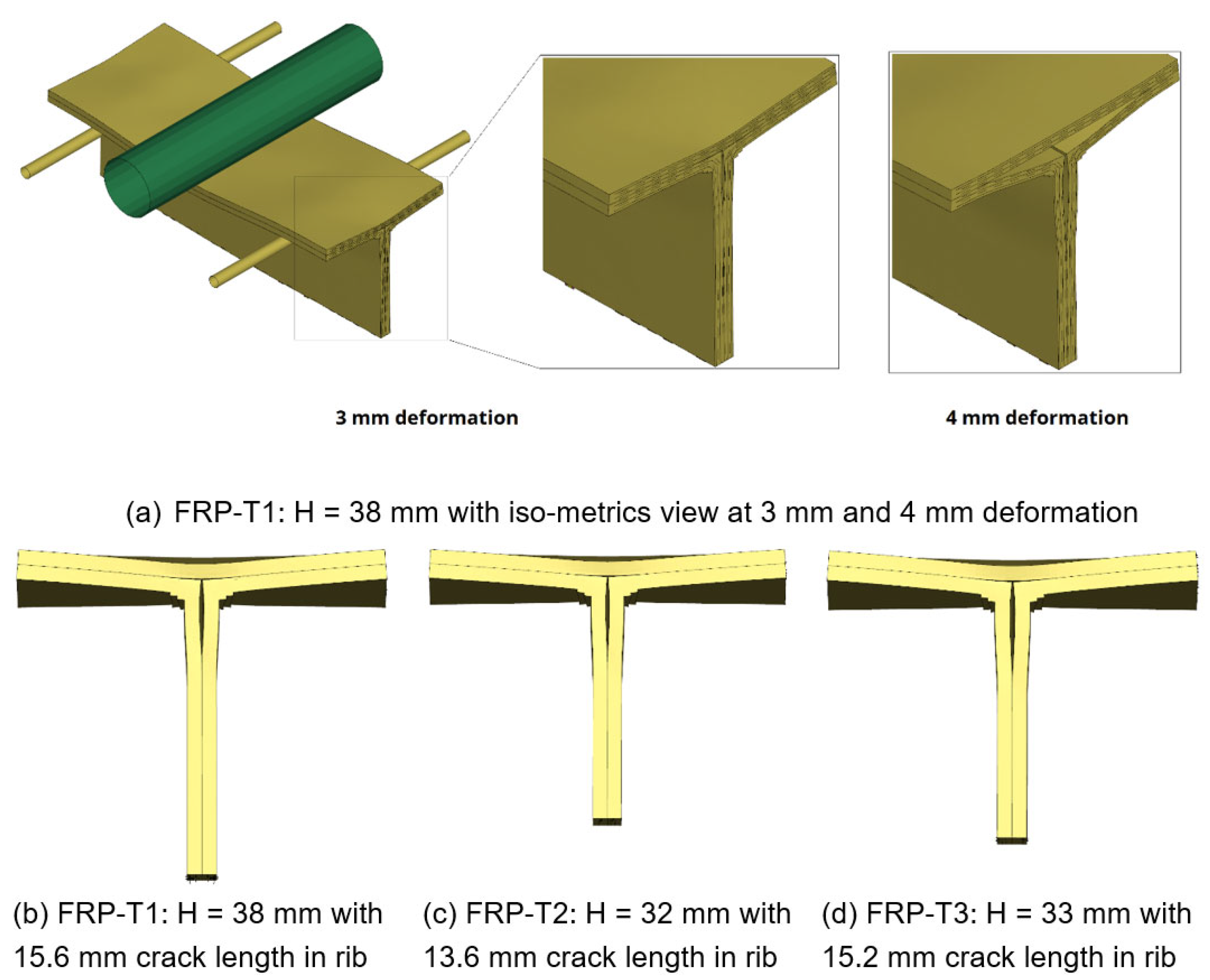 3 mm deformation

4 mm deformation

(a) FRP-T1: H = 38 mm with iso-metrics view at 3 mm and 4 mm deformation

(b) FRP-T1: H = 38 mm with 15.6 mm crack length in rib

(c) FRP-T2: H = 32 mm with 13.6 mm crack length in rib

(d) FRP-T3: H = 33 mm with 15.2 mm crack length in rib