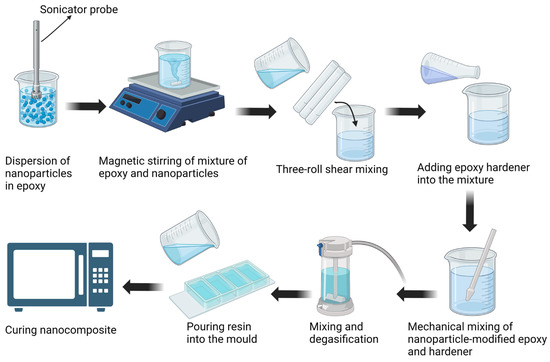 Sonicator probe

Dispersion of nanoparticles in epoxy

Magnetic stirring of mixture of epoxy and nanoparticles

Three-roll shear mixing

Adding epoxy hardener into the mixture

Mechanical mixing of nanoparticle-modified epoxy and hardener

Mixing and degasification

Pouring resin into the mould

Curing nanocomposite