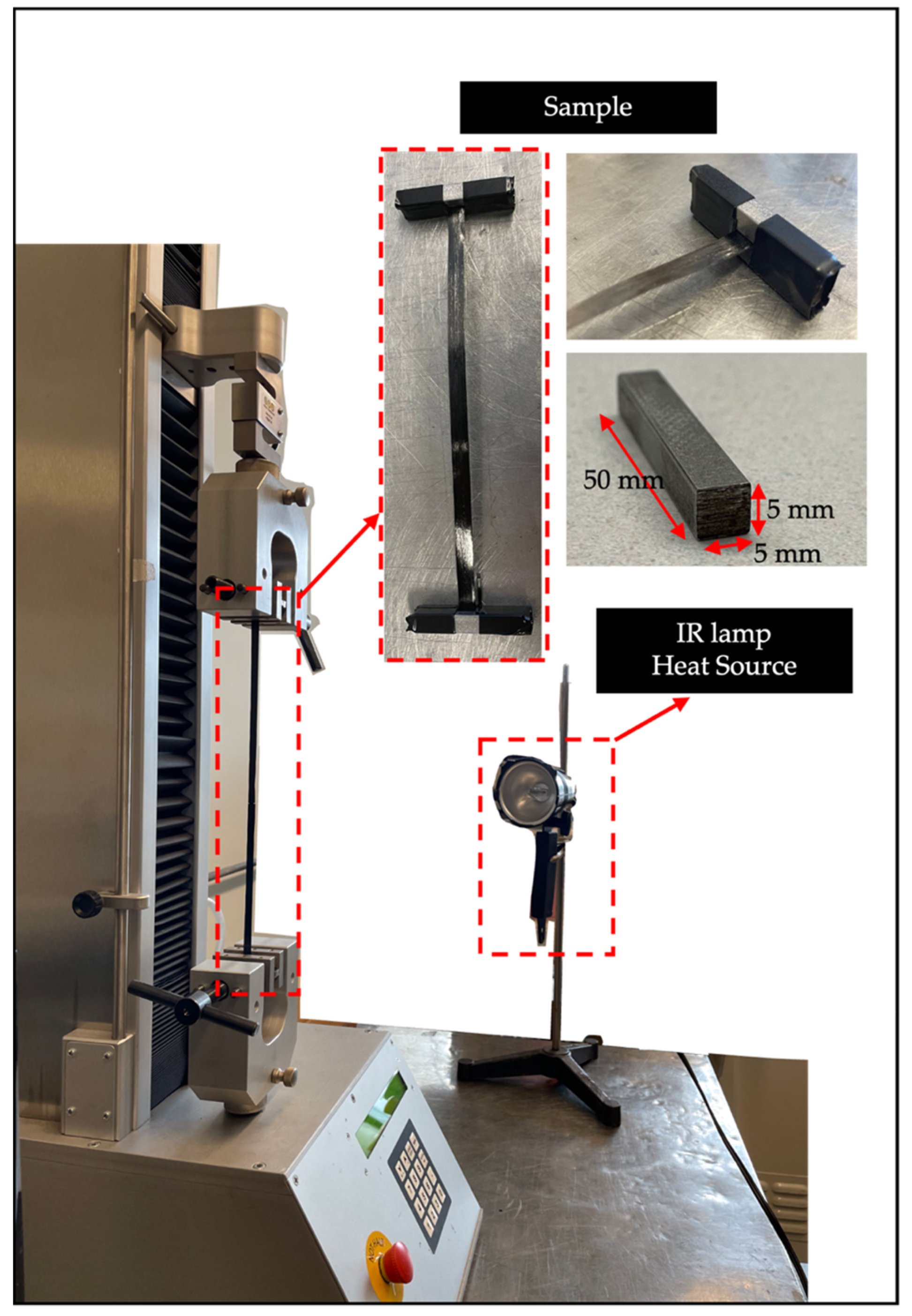 Sample

50 mm

5 mm

5 mm

IR lamp
Heat Source