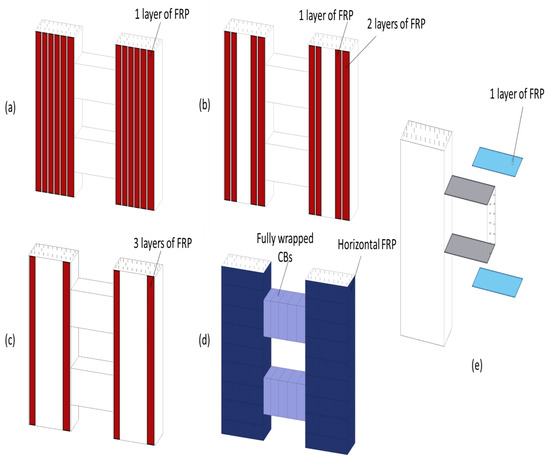 1 layer of FRP

(a)

1 layer of FRP

2 layers of FRP

(b)

1 layer of FRP

3 layers of FRP

(c)

Fully wrapped CBs

Horizontal FRP

(d)

(e)