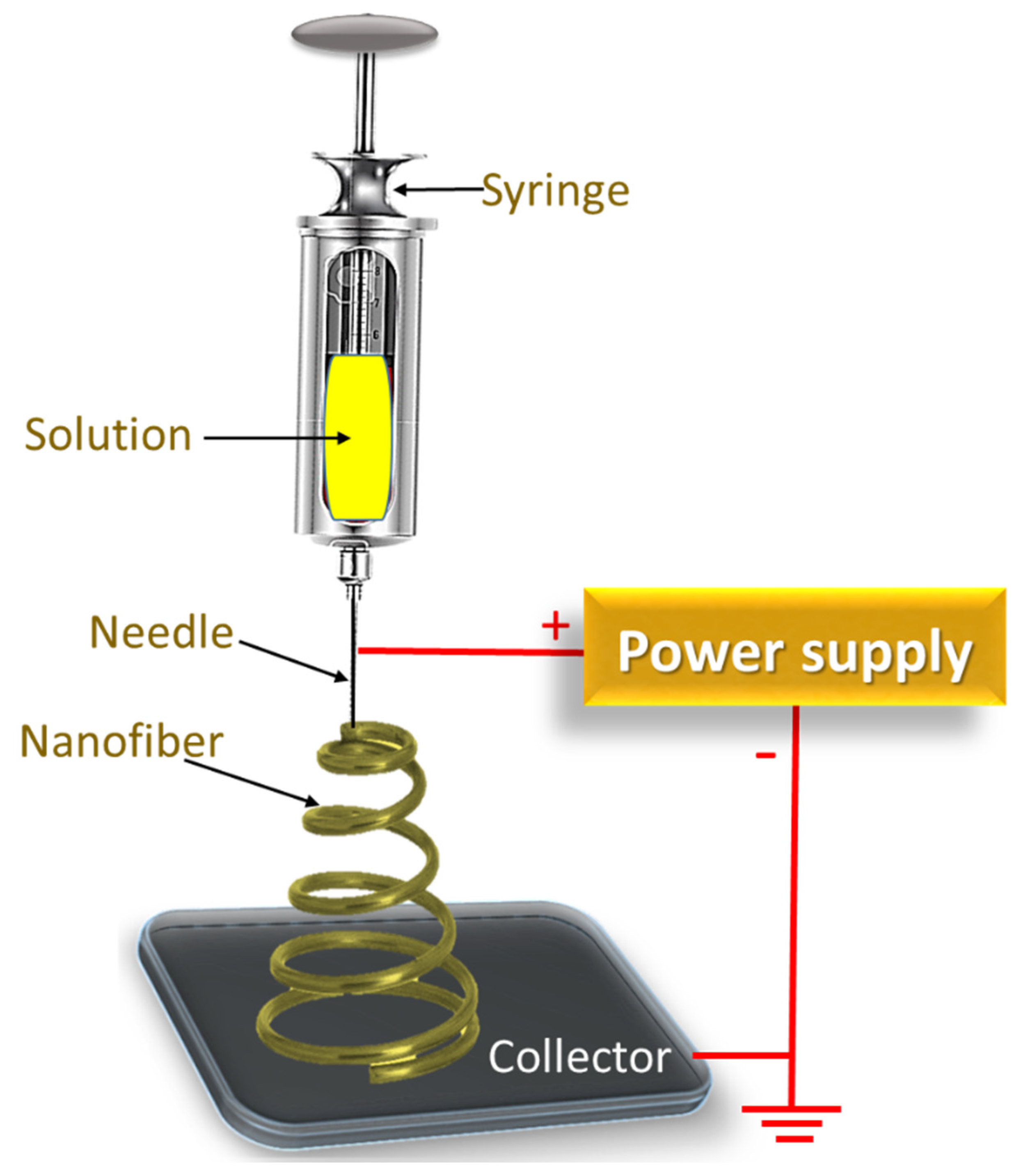 Syringe

8
7
6

Solution

Needle

+

Power supply

Nanofiber

-

Collector