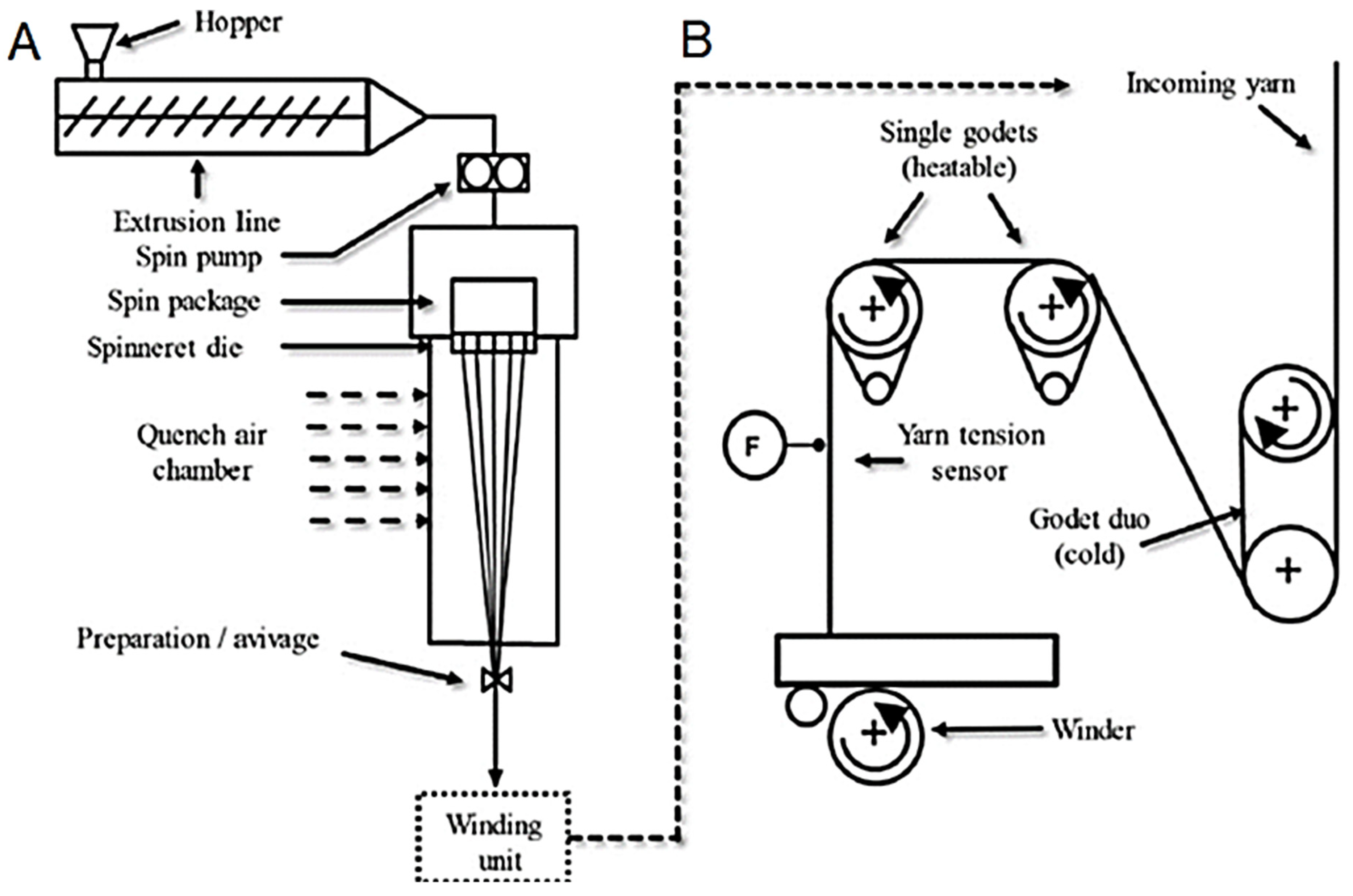 A

Hopper

Extrusion line

Spin pump

Spin package

Spinneret die

Quench air chamber

Preparation / avivage

Winding unit

B

Incoming yarn

Single godets (heatable)

F

Yarn tension sensor

Godet duo (cold)

Winder