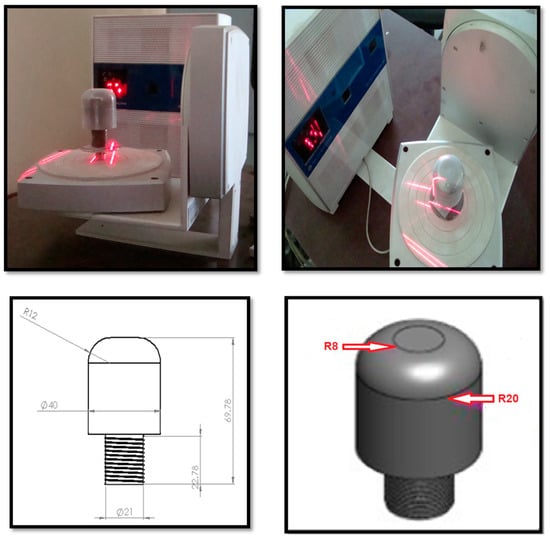 R12

Ø40

69.78

22.78

Ø21

R8

R20