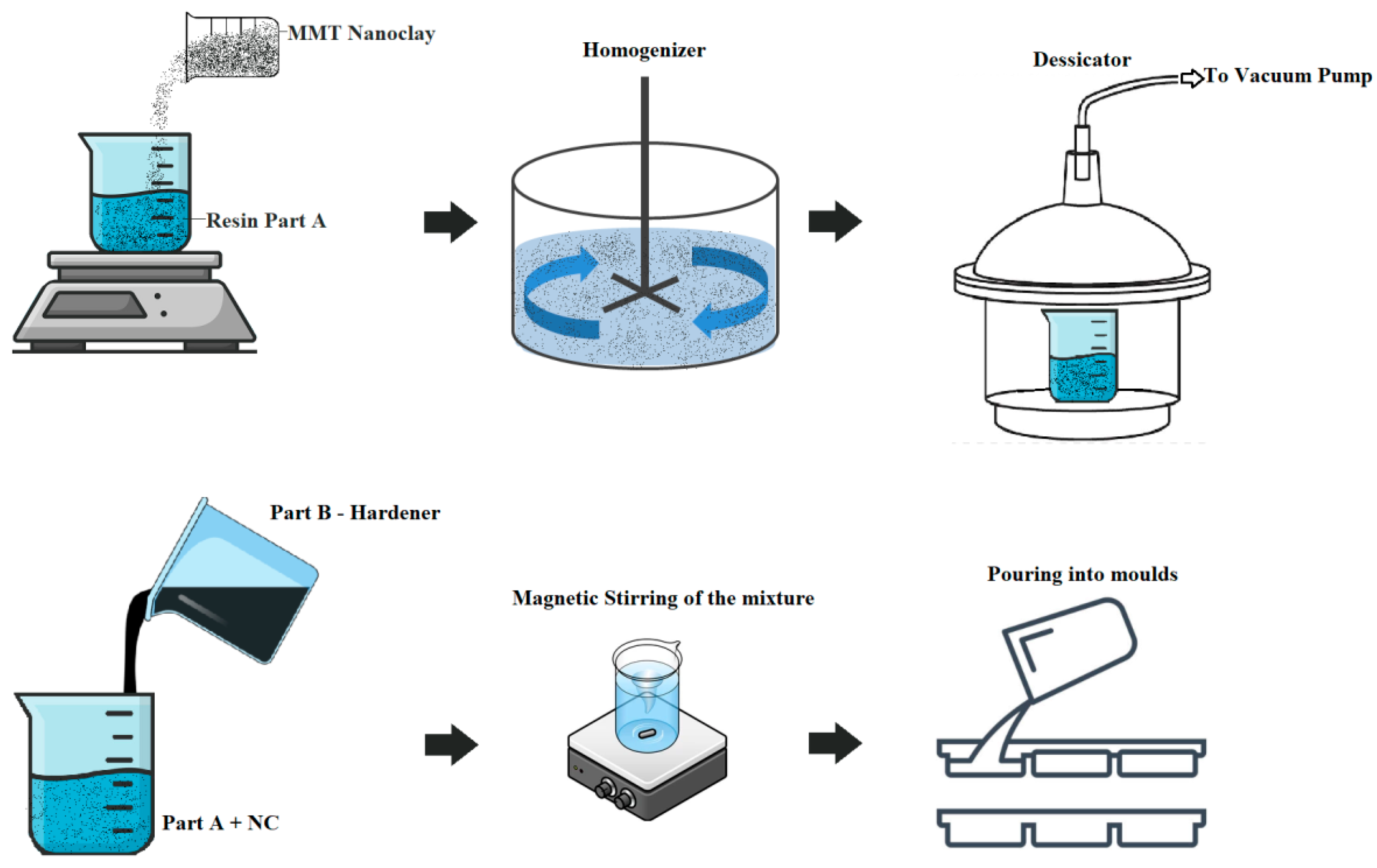 MMT Nanoclay

Resin Part A

Homogenizer

Dessicator

To Vacuum Pump

Part B - Hardener

Part A + NC

Magnetic Stirring of the mixture

Pouring into moulds