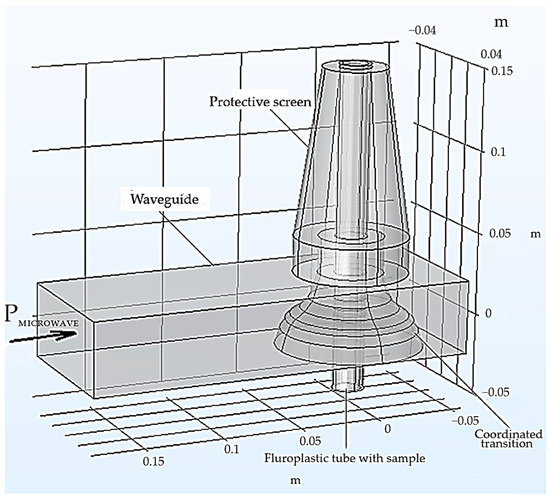 m

−0.04

0.04

0.15

Protective screen

0.1

Waveguide

0.05 m

$P_{MICROWAVE}$

0

−0.05

−0.05

0

0.05

0.1

0.15

Coordinated transition

Fluroplastic tube with sample

m